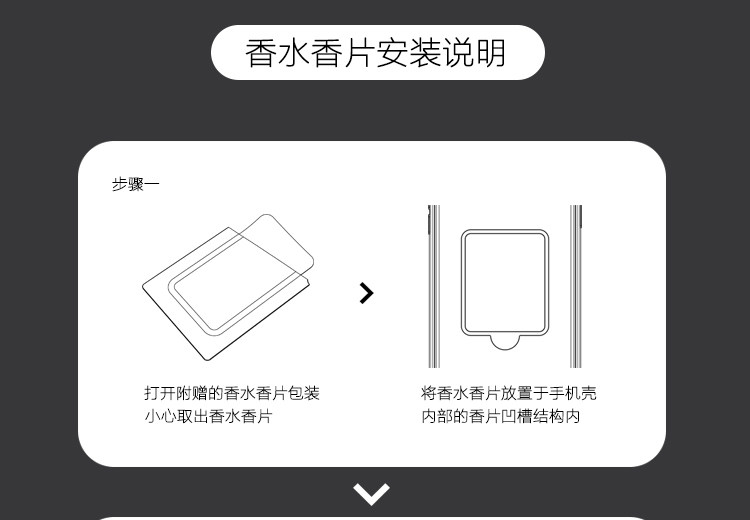 香水香片安装说明

步骤一

打开附赠的香水香片包装
小心取出香水香片

将香水香片放置于手机壳
内部的香片凹槽结构内