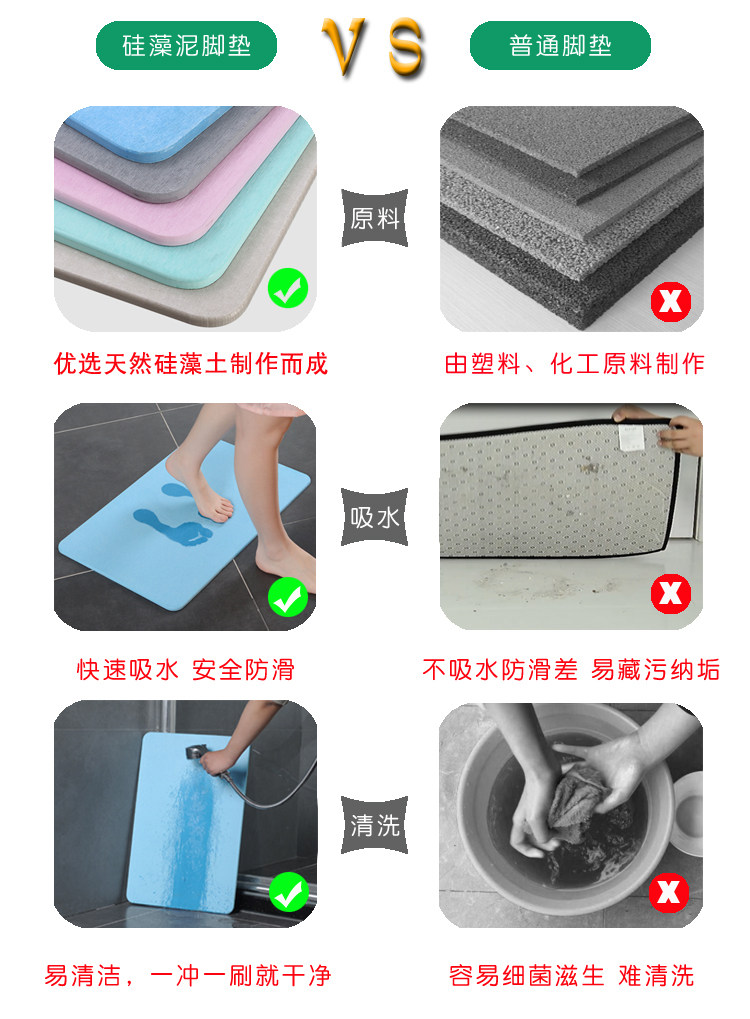 硅藻泥脚垫

VS

普通脚垫

原料

优选天然硅藻土制作而成

由塑料、化工原料制作

吸水

快速吸水 安全防滑

不吸水防滑差 易藏污纳垢

清洗

易清洁，一冲一刷就干净

容易细菌滋生 难清洗