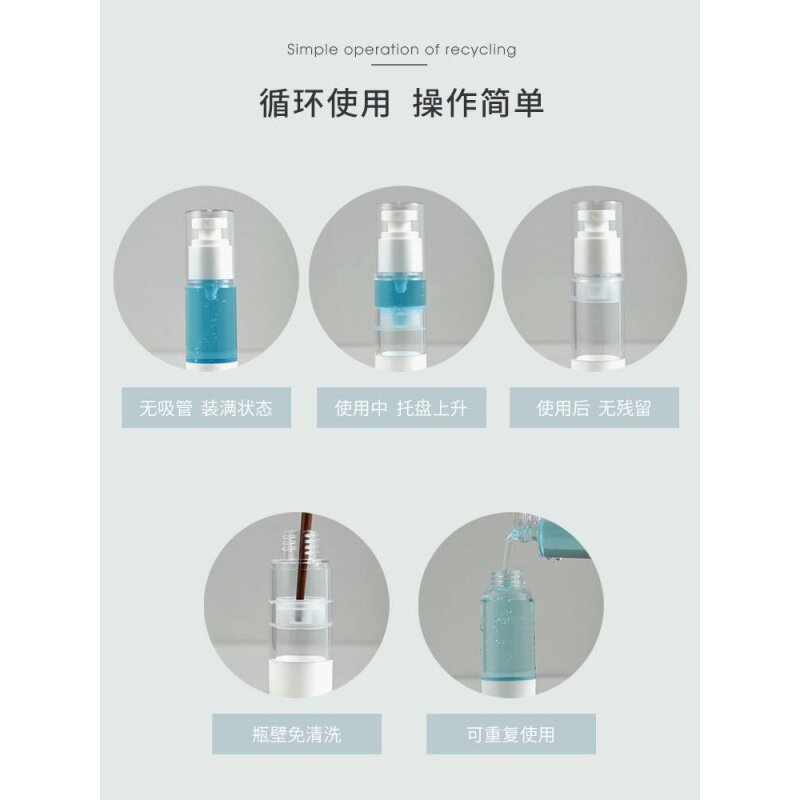 Simple operation of recycling

循环使用 操作简单

无吸管 装满状态

使用中 托盘上升

使用后 无残留

瓶壁免清洗

可重复使用