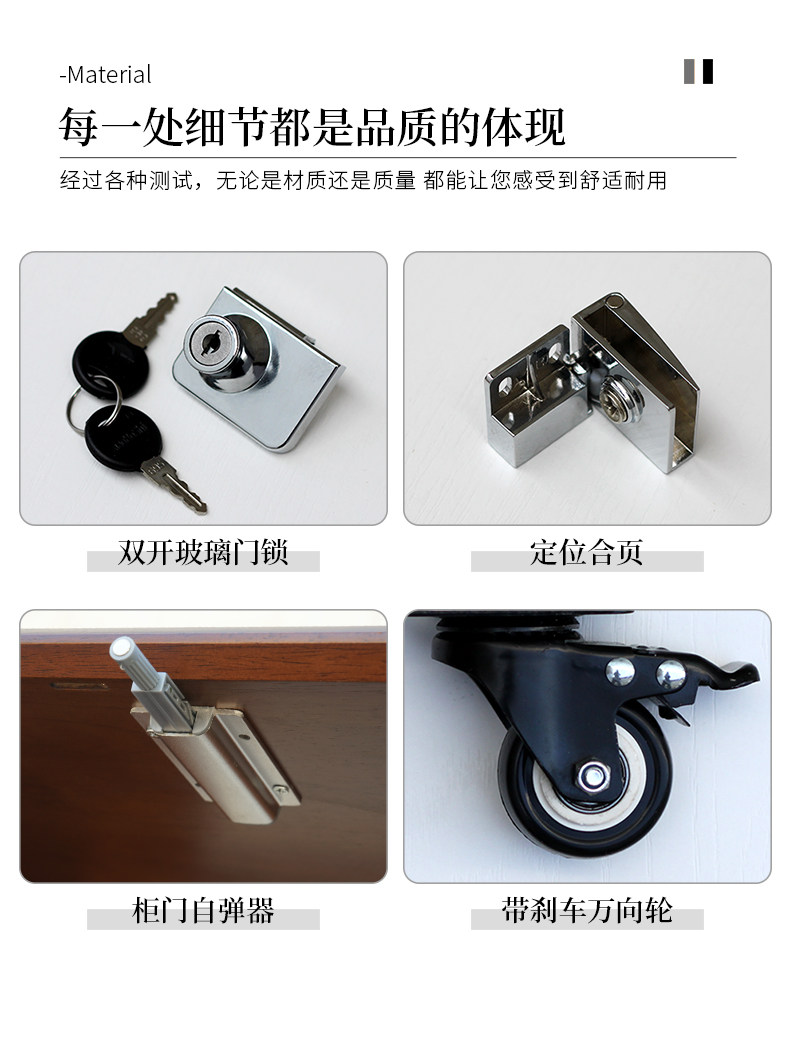 -Material

每一处细节都是品质的体现

经过各种测试，无论是材质还是质量 都能让您感受到舒适耐用

双开玻璃门锁

定位合页

柜门自弹器

带刹车万向轮