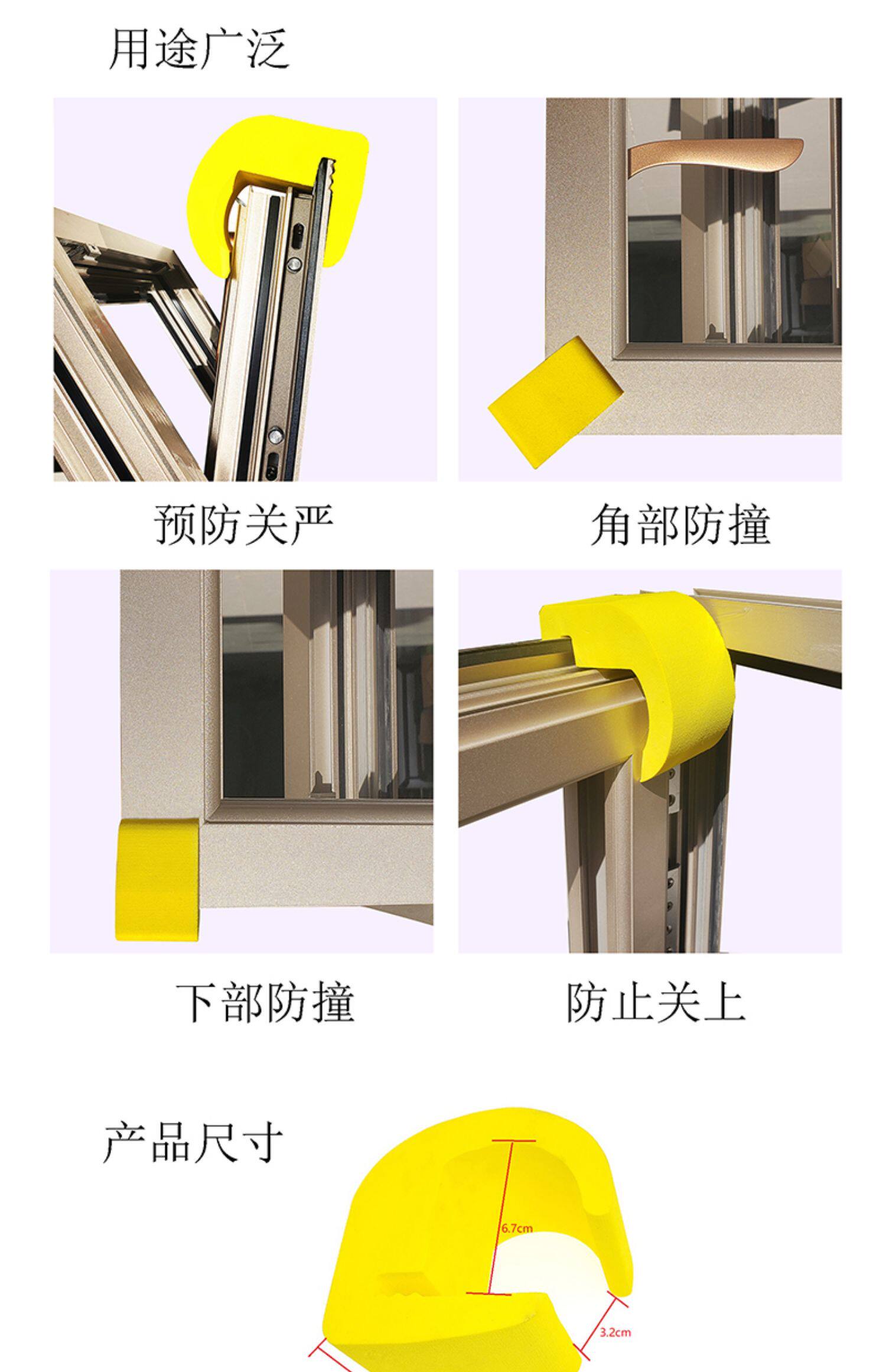 用途广泛

预防关严

角部防撞

下部防撞

防止关上

产品尺寸

6.7cm

3.2cm