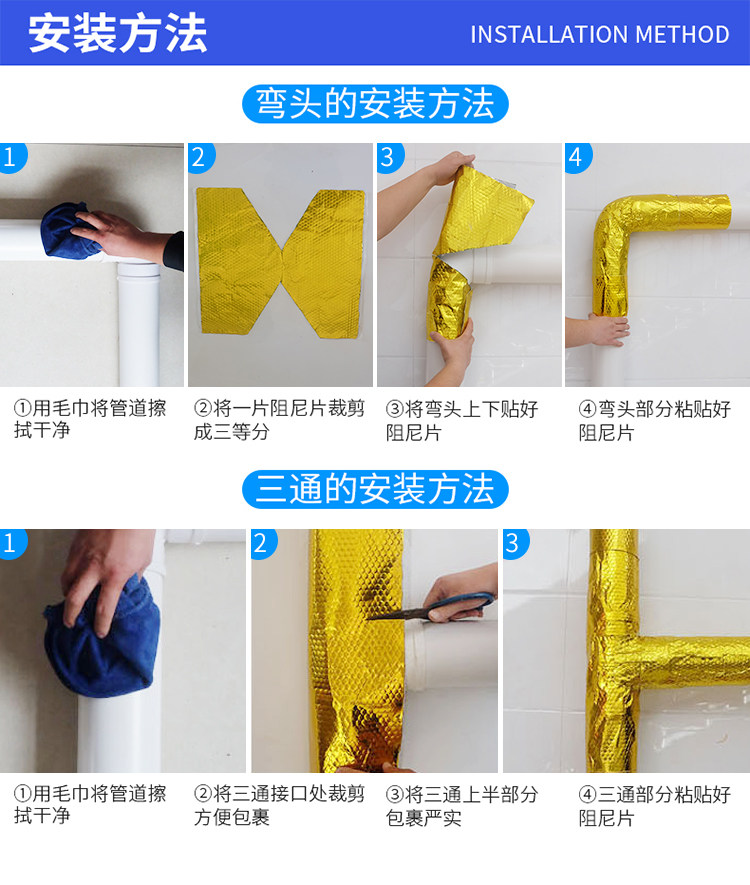 安装方法

INSTALLATION METHOD

弯头的安装方法

1

2

3

4

①用毛巾将管道擦拭干净

②将一片阻尼片裁剪成三等分

③将弯头上下贴好阻尼片

④弯头部分粘贴好阻尼片

三通的安装方法

1

2

3

①用毛巾将管道擦拭干净

②将三通接口处裁剪方便包裹

③将三通上半部分包裹严实

④三通部分粘贴好阻尼片