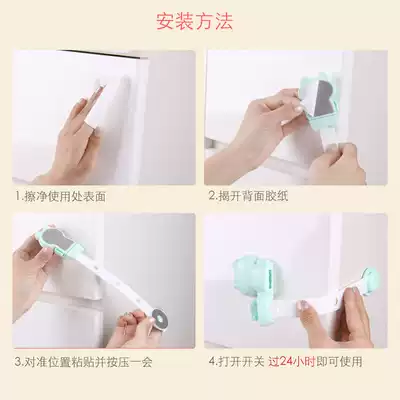 安装方法

1.擦净使用处表面

2.揭开背面胶纸

3.对准位置粘贴并按压一会

4.打开开关 过24小时即可使用