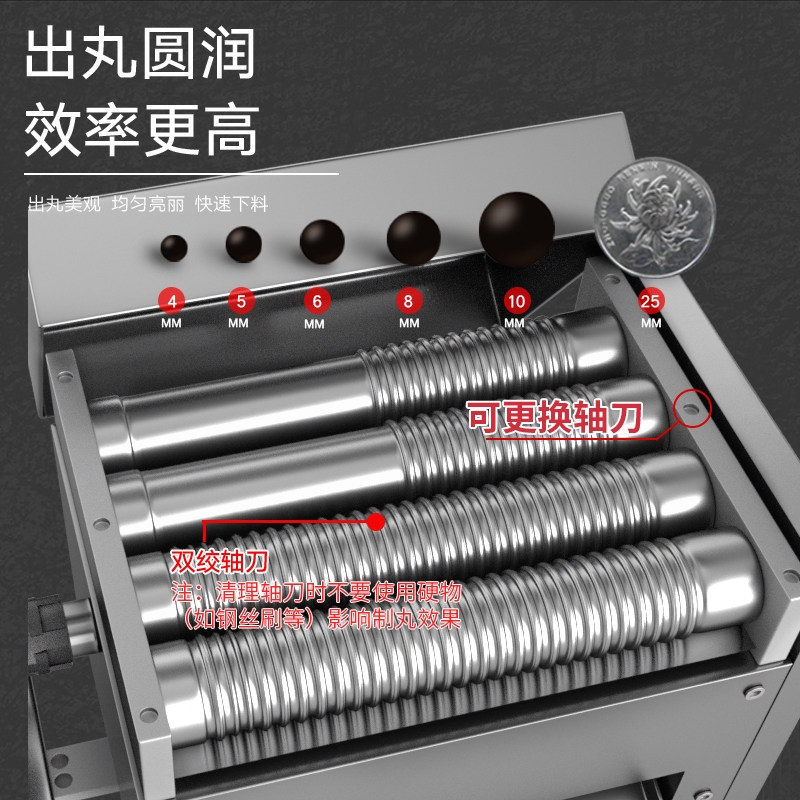 出丸圆润
效率更高

出丸美观 均匀亮丽 快速下料

4 MM
5 MM
6 MM
8 MM
10 MM
25 MM

可更换轴刀

双绞轴刀
注：清理轴刀时不要使用硬物（如钢丝刷等）影响制丸效果