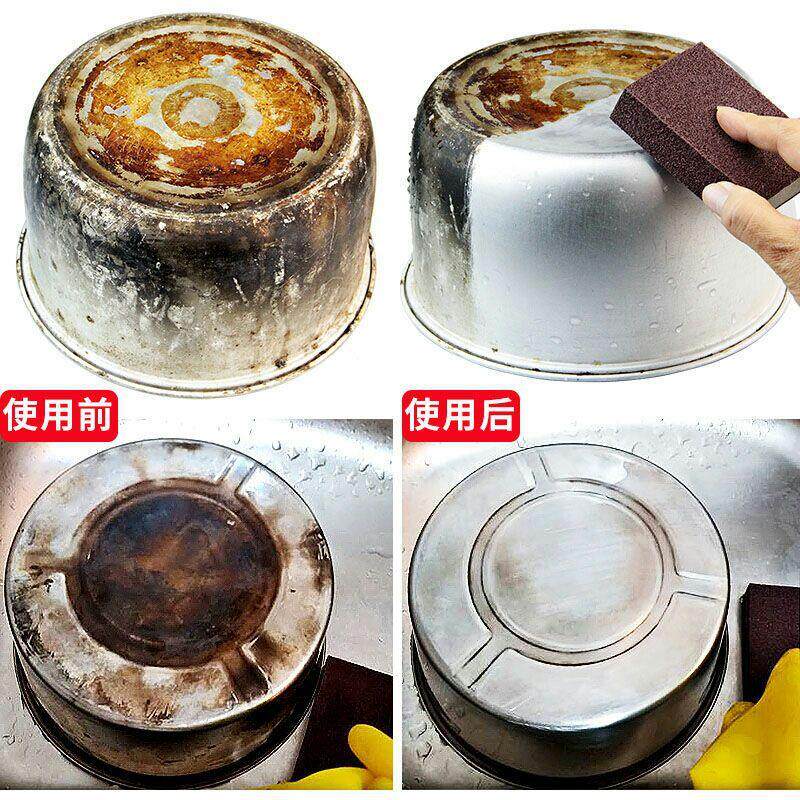 使用前

使用后