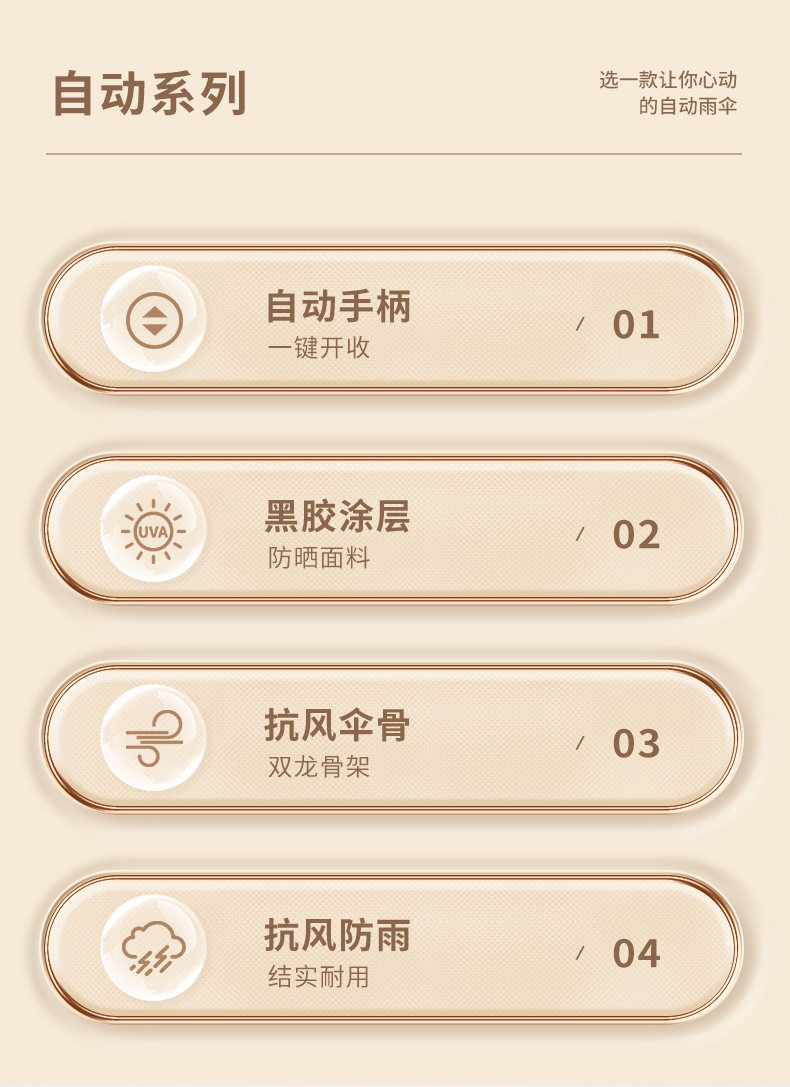 自动系列

选一款让你心动
的自动雨伞

自动手柄
一键开收

/ 01

UVA

黑胶涂层
防晒面料

/ 02

抗风伞骨
双龙骨架

/ 03

抗风防雨
结实耐用

/ 04