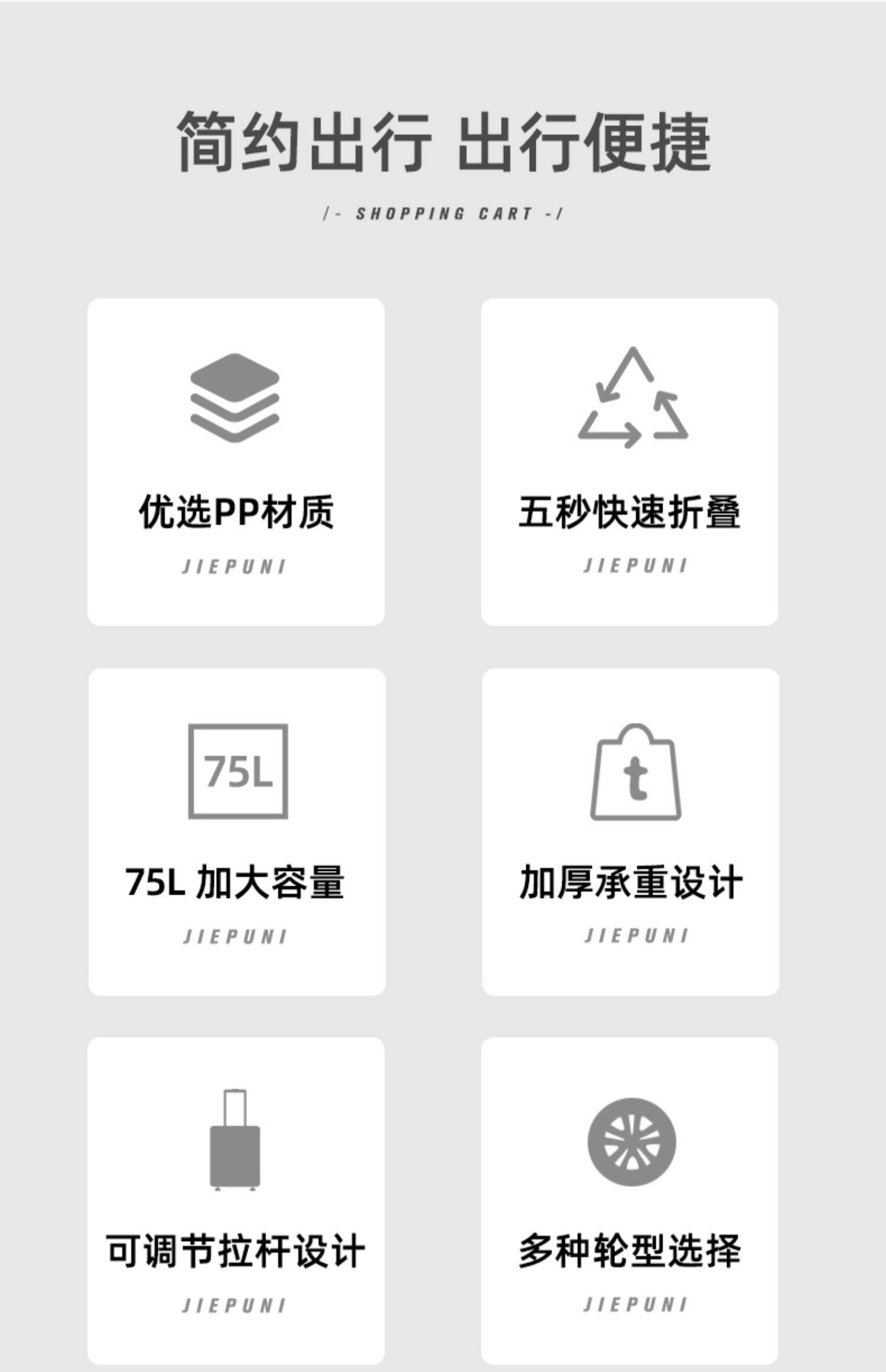 简约出行 出行便捷

/- SHOPPING CART -/

优选PP材质

JIEPUNI

五秒快速折叠

JIEPUNI

75L

75L 加大容量

JIEPUNI

t

加厚承重设计

JIEPUNI

可调节拉杆设计

JIEPUNI

多种轮型选择

JIEPUNI