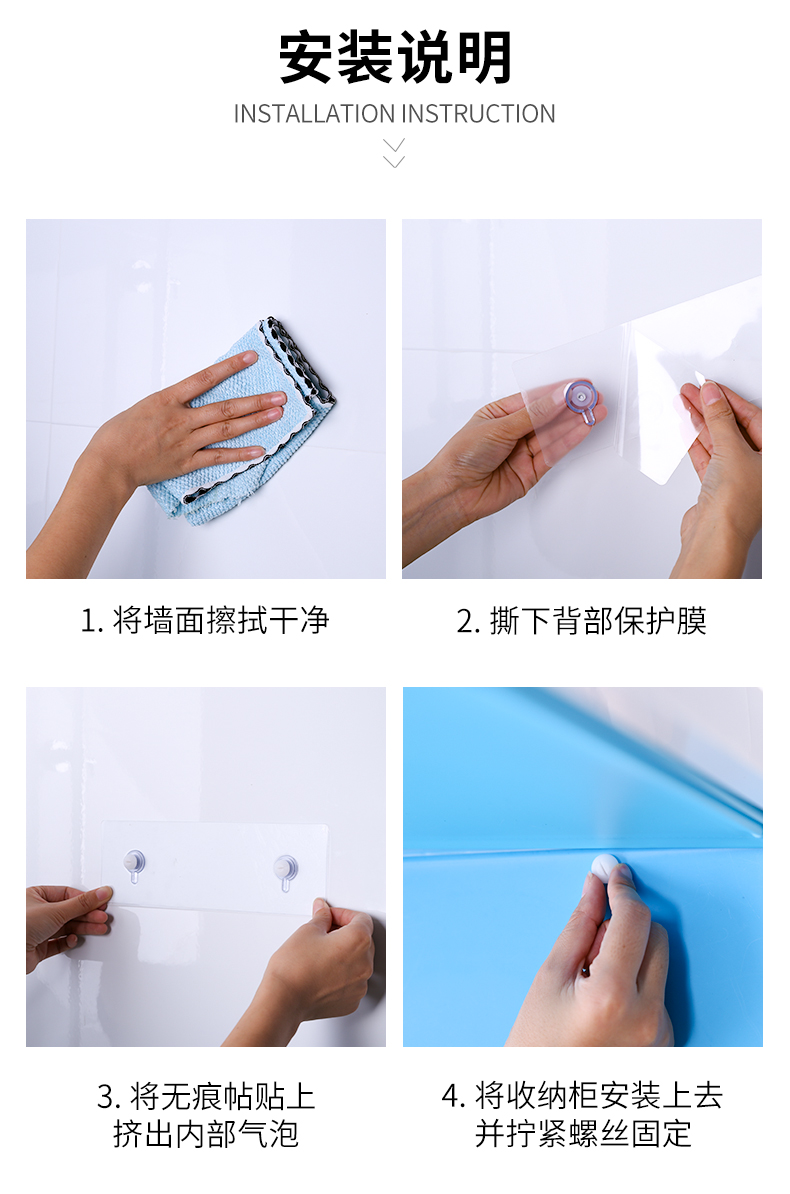 安装说明
INSTALLATION INSTRUCTION

1. 将墙面擦拭干净

2. 撕下背部保护膜

3. 将无痕帖贴上
挤出内部气泡

4. 将收纳柜安装上去
并拧紧螺丝固定