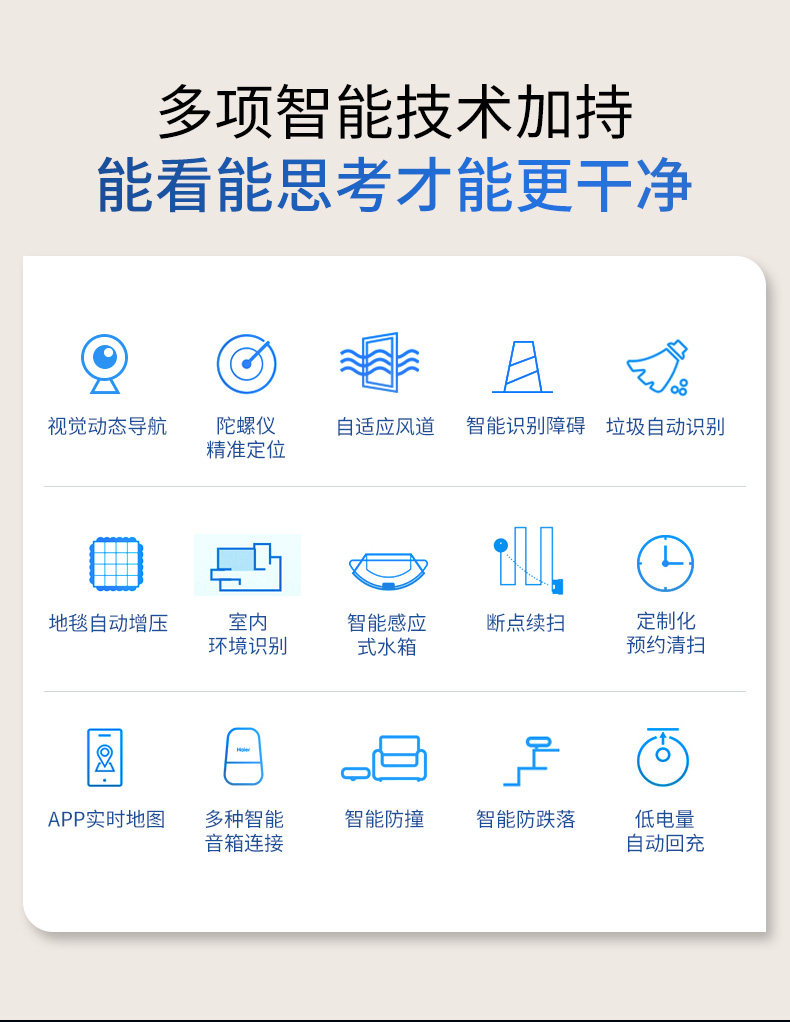 多项智能技术加持
能看能思考才能更干净

视觉动态导航

陀螺仪
精准定位

自适应风道

智能识别障碍

垃圾自动识别

地毯自动增压

室内
环境识别

智能感应
式水箱

断点续扫

定制化
预约清扫

APP实时地图

多种智能
音箱连接

智能防撞

智能防跌落

低电量
自动回充