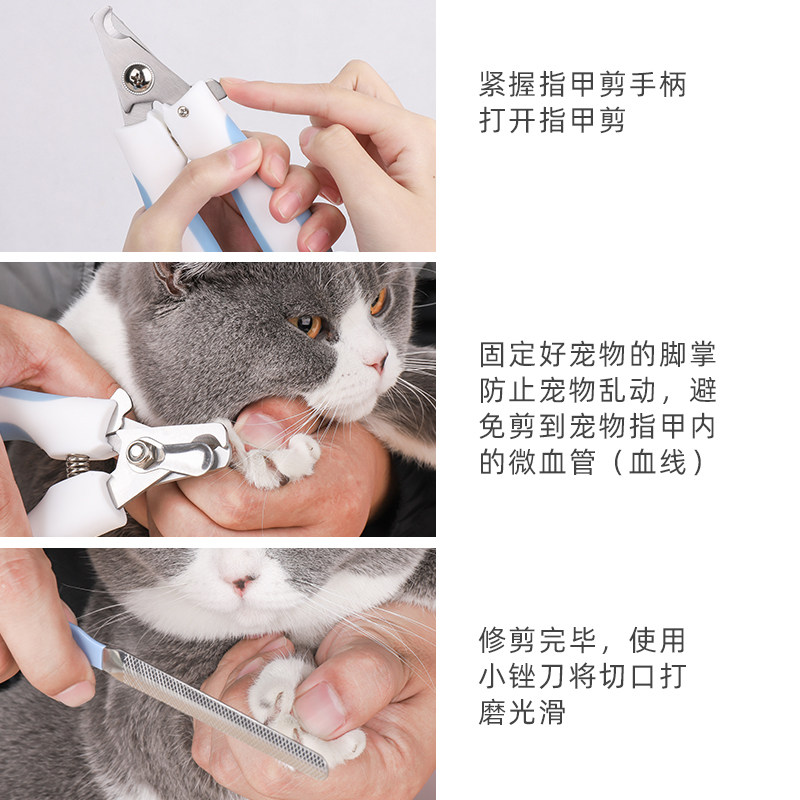 紧握指甲剪手柄
打开指甲剪

固定好宠物的脚掌
防止宠物乱动，避
免剪到宠物指甲内
的微血管（血线）

修剪完毕，使用
小锉刀将切口打
磨光滑