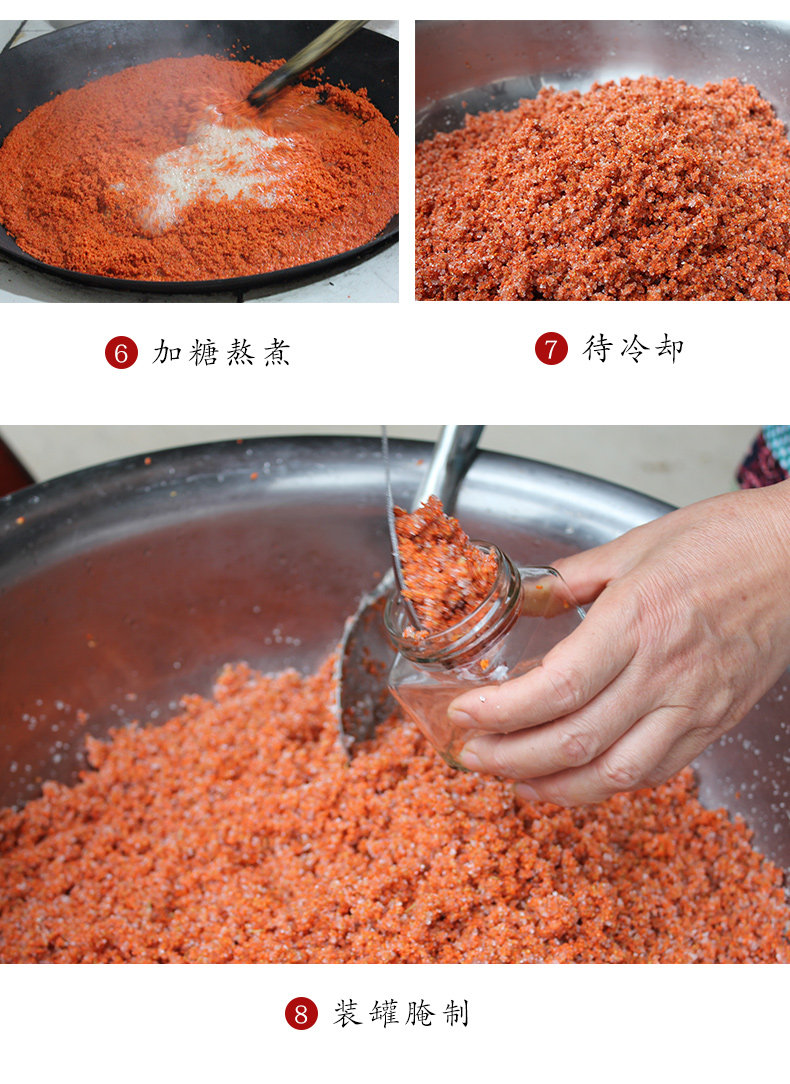 6 加糖熬煮

7 待冷却

8 装罐腌制