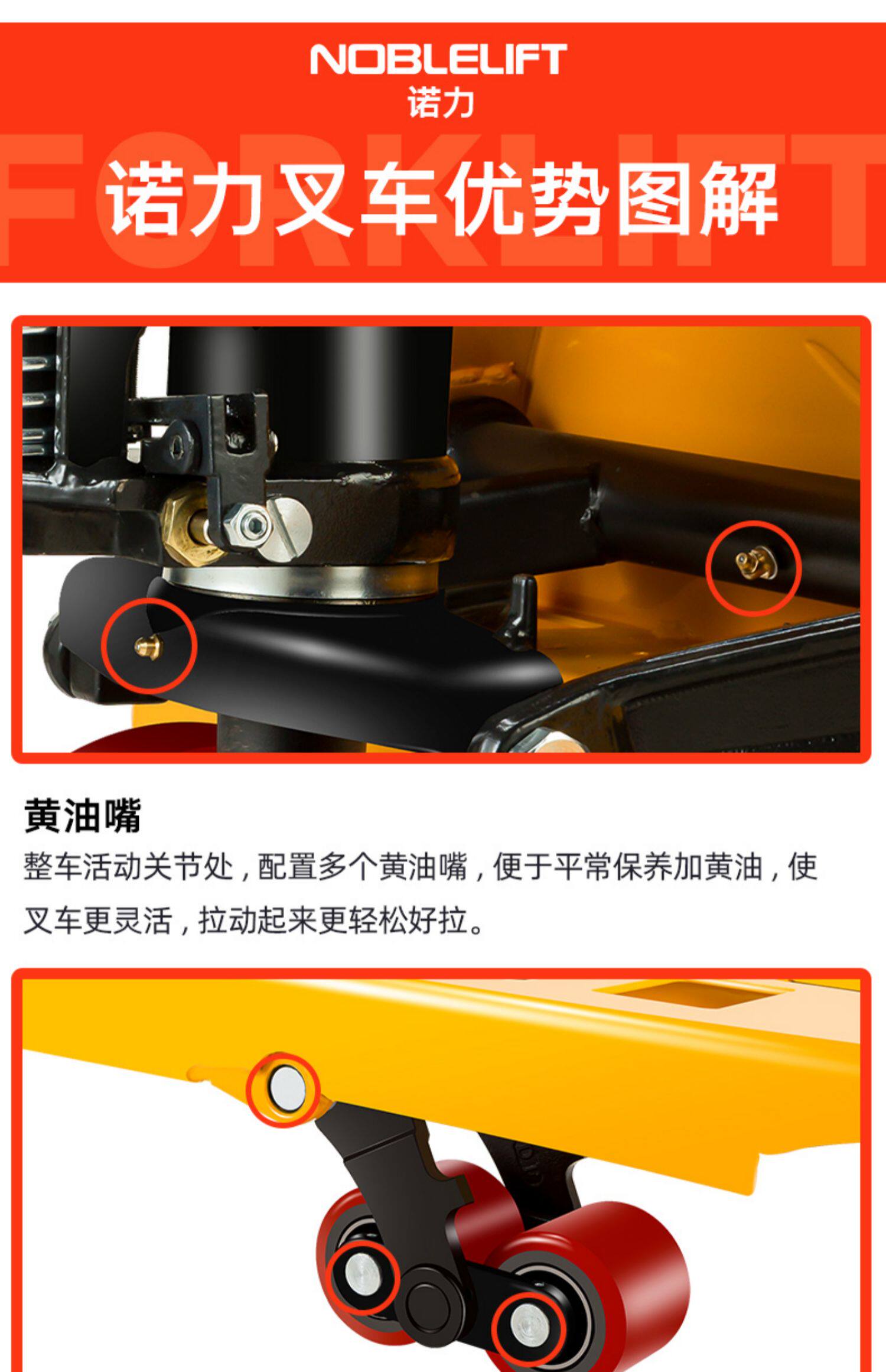 NOBLELIFT
诺力

FORKLIFT
诺力叉车优势图解

黄油嘴
整车活动关节处，配置多个黄油嘴，便于平常保养加黄油，使叉车更灵活，拉动起来更轻松好拉。