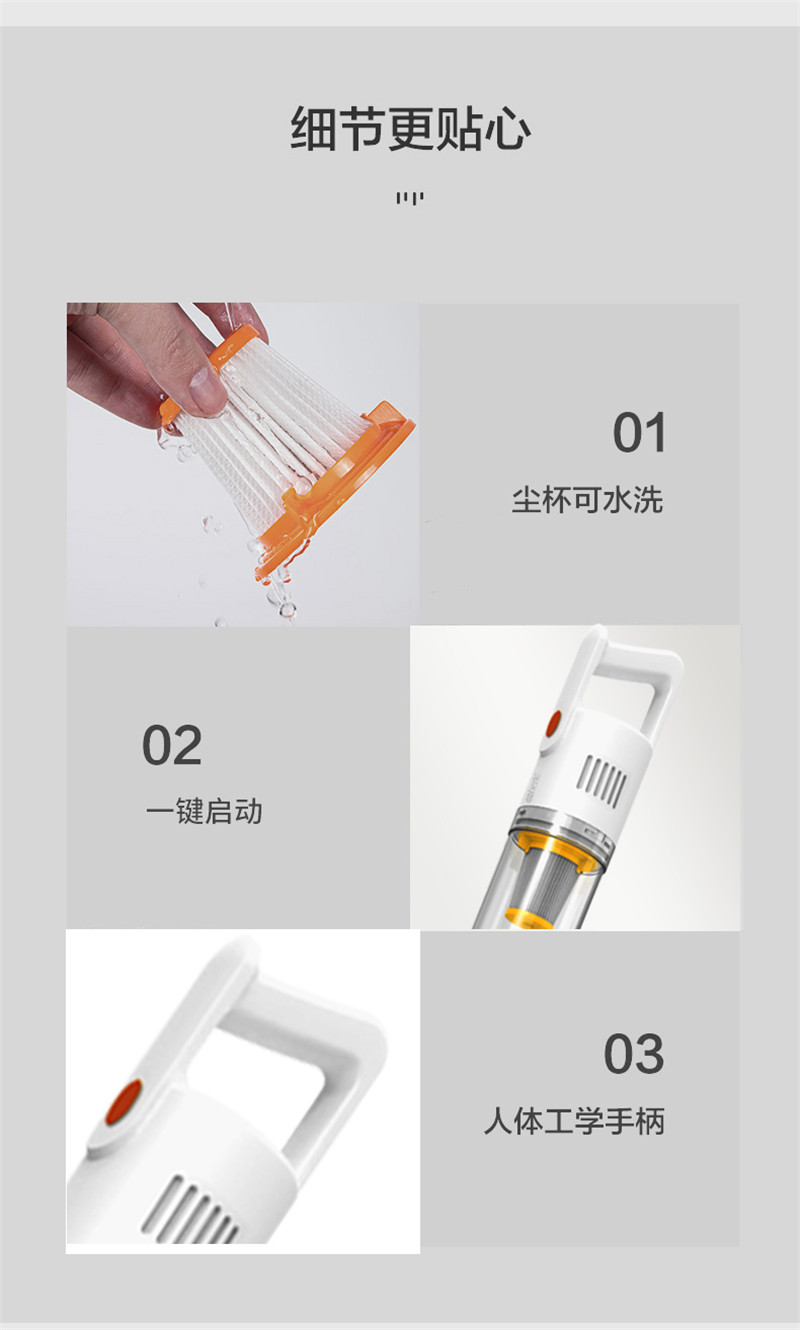 细节更贴心

01
尘杯可水洗

02
一键启动

03
人体工学手柄