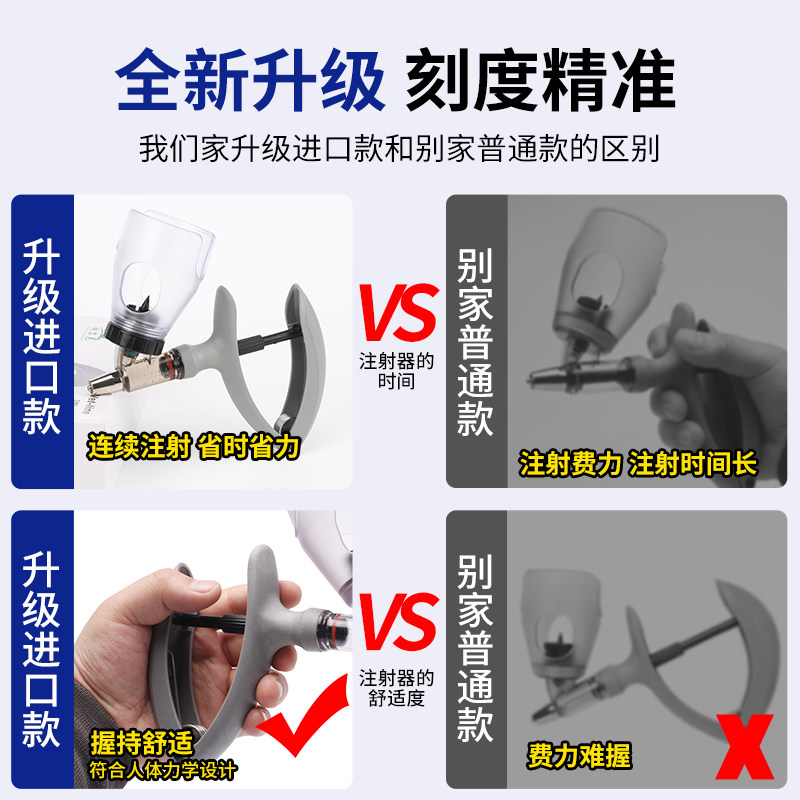 全新升级 刻度精准

我们家升级进口款和别家普通款的区别

升级进口款

连续注射 省时省力

VS

注射器的时间

别家普通款

注射费力 注射时间长

升级进口款

握持舒适

符合人体力学设计

VS

注射器的舒适度

别家普通款

费力难握

X