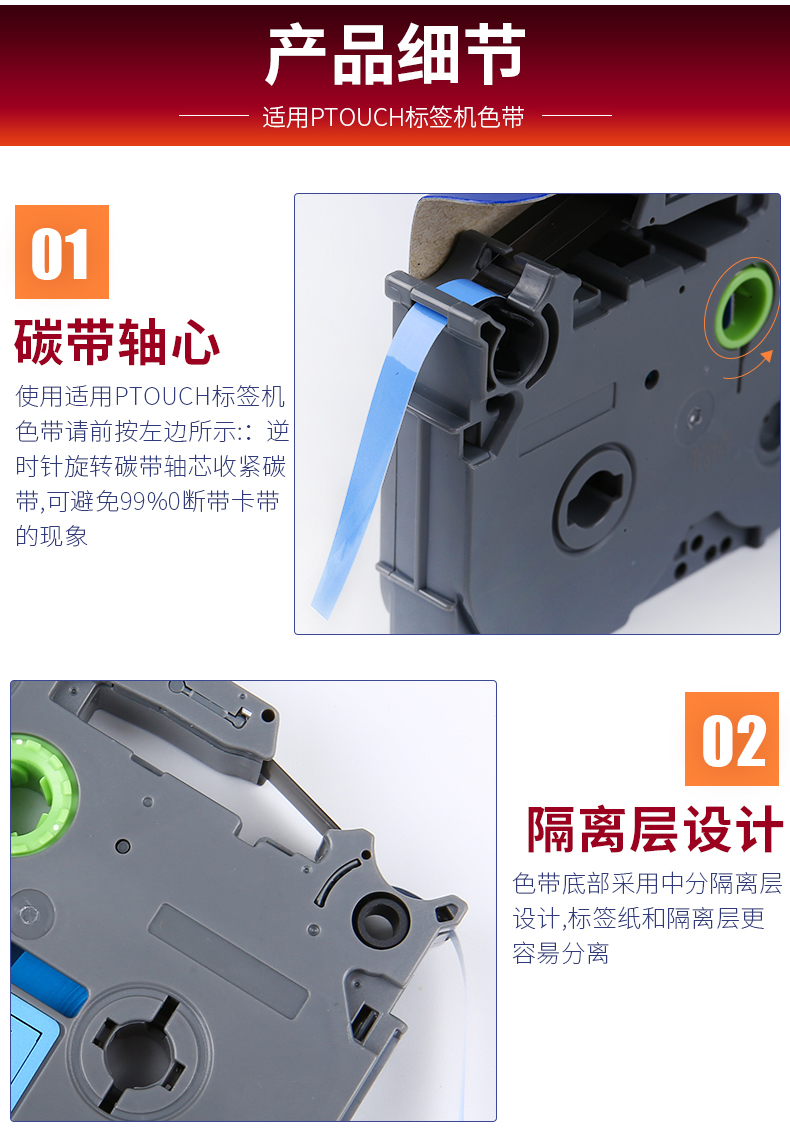 产品细节

适用PTOUCH标签机色带

01

碳带轴心

使用适用PTOUCH标签机色带请前按左边所示:：逆时针旋转碳带轴芯收紧碳带,可避免99%0断带卡带的现象

02

隔离层设计

色带底部采用中分隔离层设计,标签纸和隔离层更容易分离