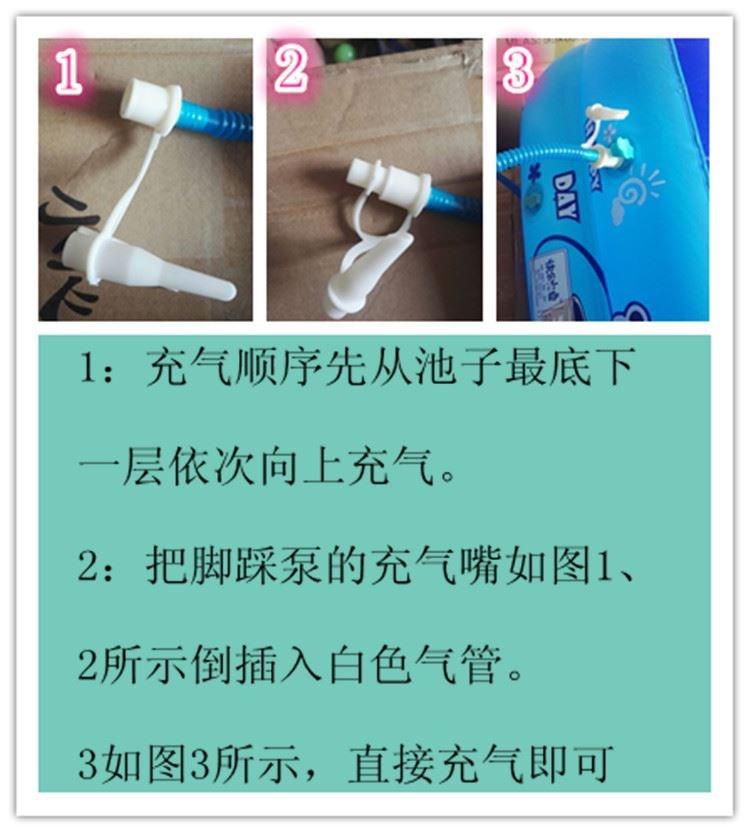 1

2

3

DAY

1：充气顺序先从池子最底下一层依次向上充气。

2：把脚踩泵的充气嘴如图1、2所示倒插入白色气管。

3如图3所示，直接充气即可