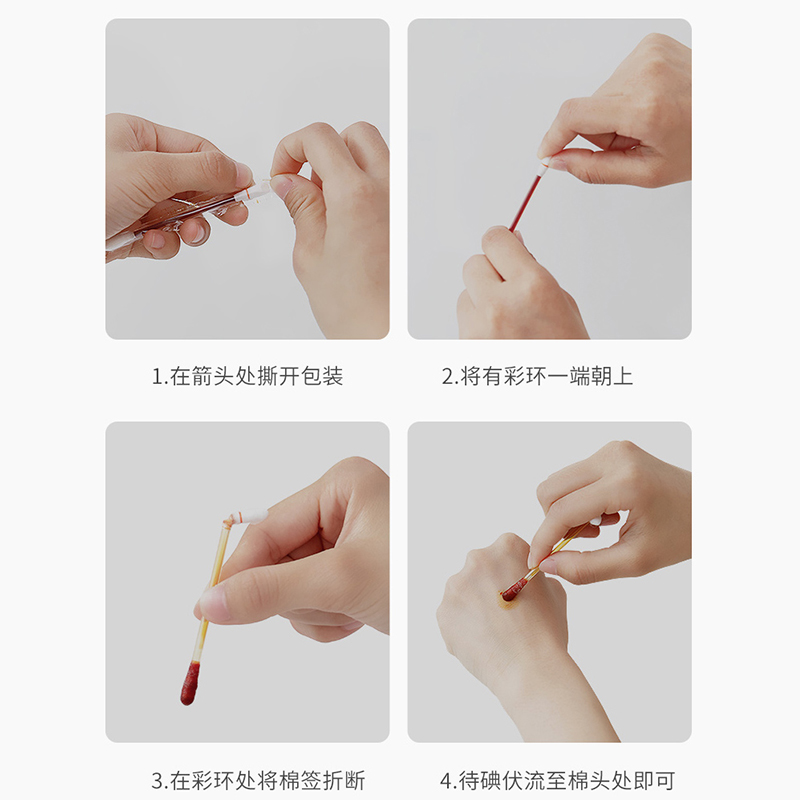 1.在箭头处撕开包装

2.将有彩环一端朝上

3.在彩环处将棉签折断

4.待碘伏流至棉头处即可