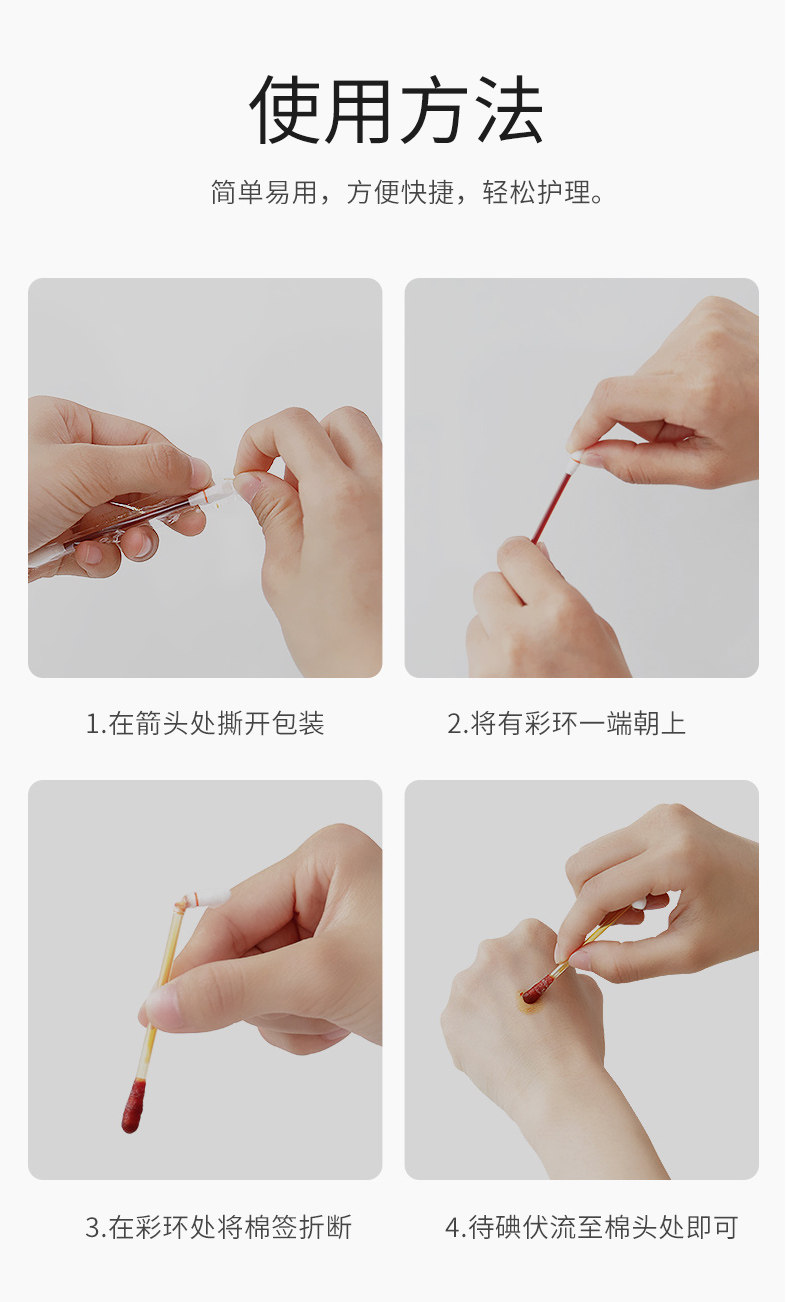 使用方法

简单易用，方便快捷，轻松护理。

1.在箭头处撕开包装

2.将有彩环一端朝上

3.在彩环处将棉签折断

4.待碘伏流至棉头处即可