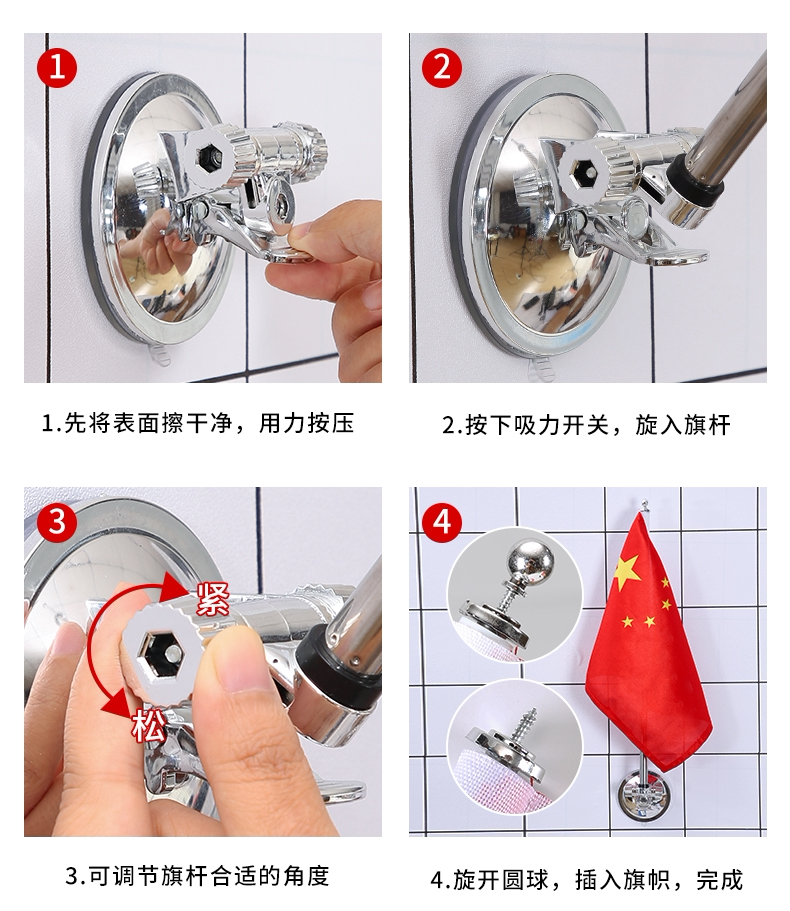 1

1.先将表面擦干净，用力按压

2

2.按下吸力开关，旋入旗杆

3

紧

松

3.可调节旗杆合适的角度

4

4.旋开圆球，插入旗帜，完成