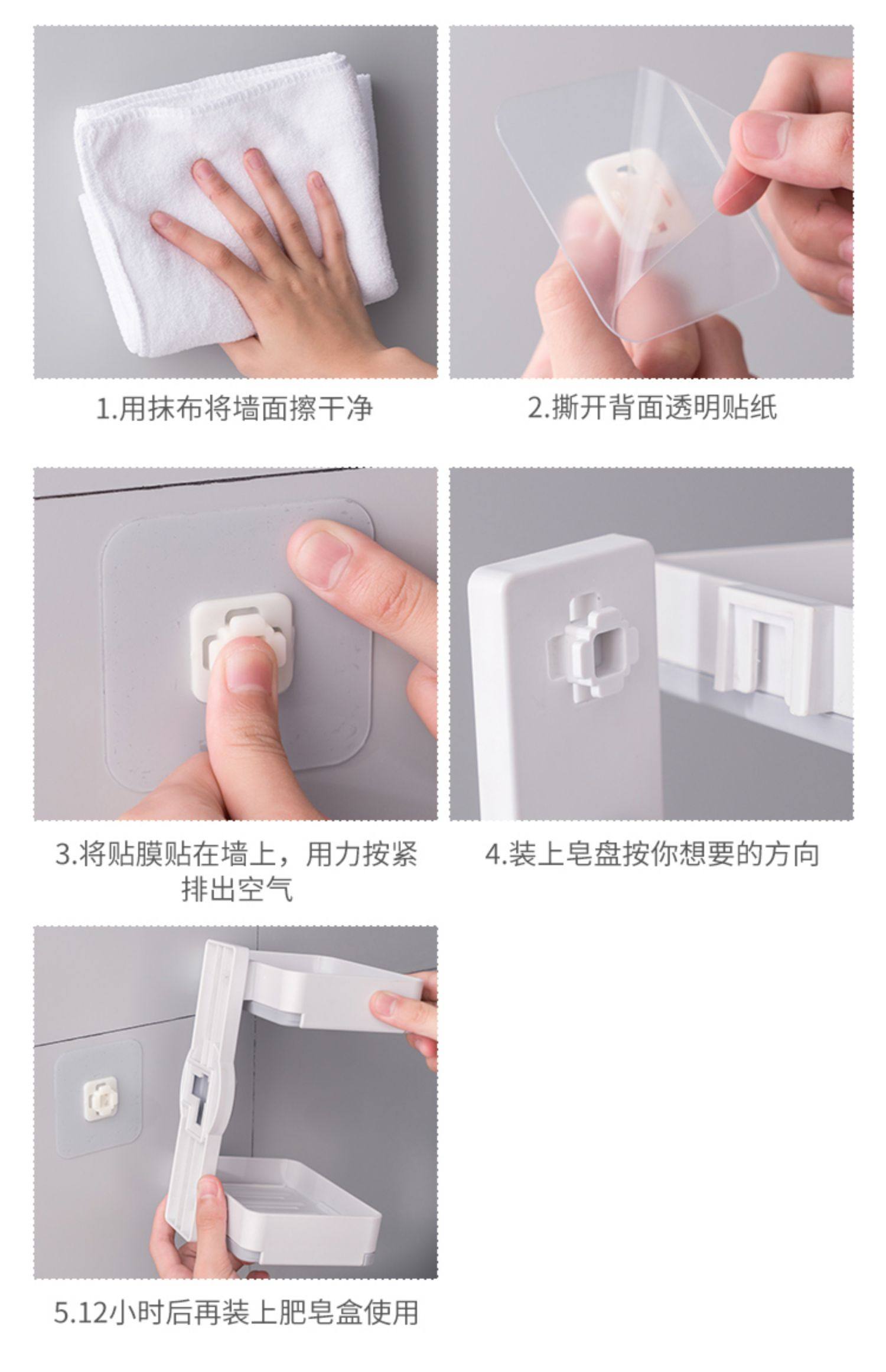 1.用抹布将墙面擦干净

2.撕开背面透明贴纸

3.将贴膜贴在墙上，用力按紧排出空气

4.装上皂盘按你想要的方向

5.12小时后再装上肥皂盒使用