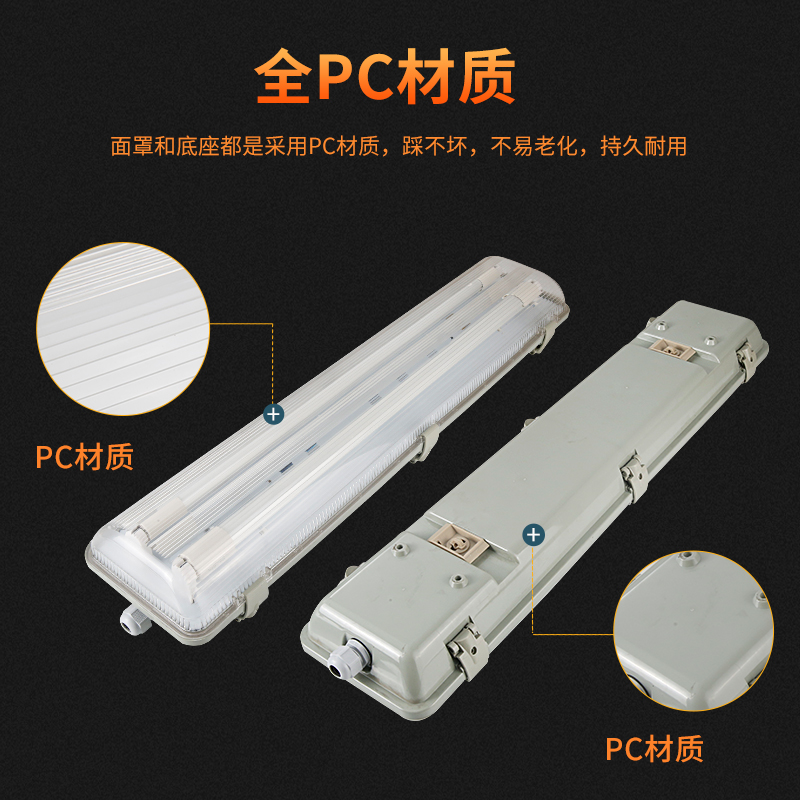 全PC材质

面罩和底座都是采用PC材质，踩不坏，不易老化，持久耐用

PC材质

PC材质