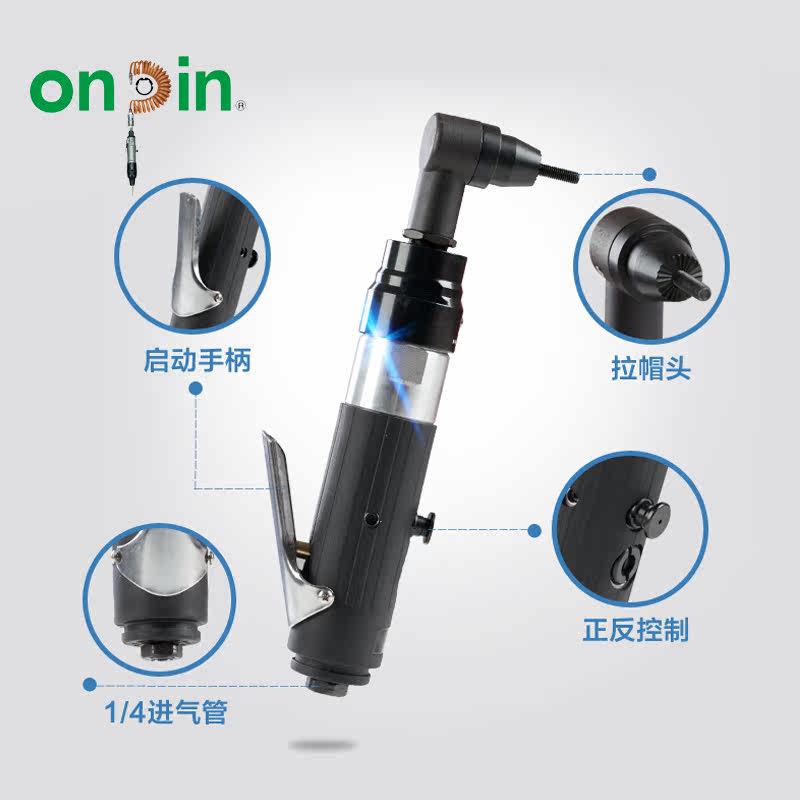 onpin®

启动手柄

拉帽头

正反控制

1/4进气管