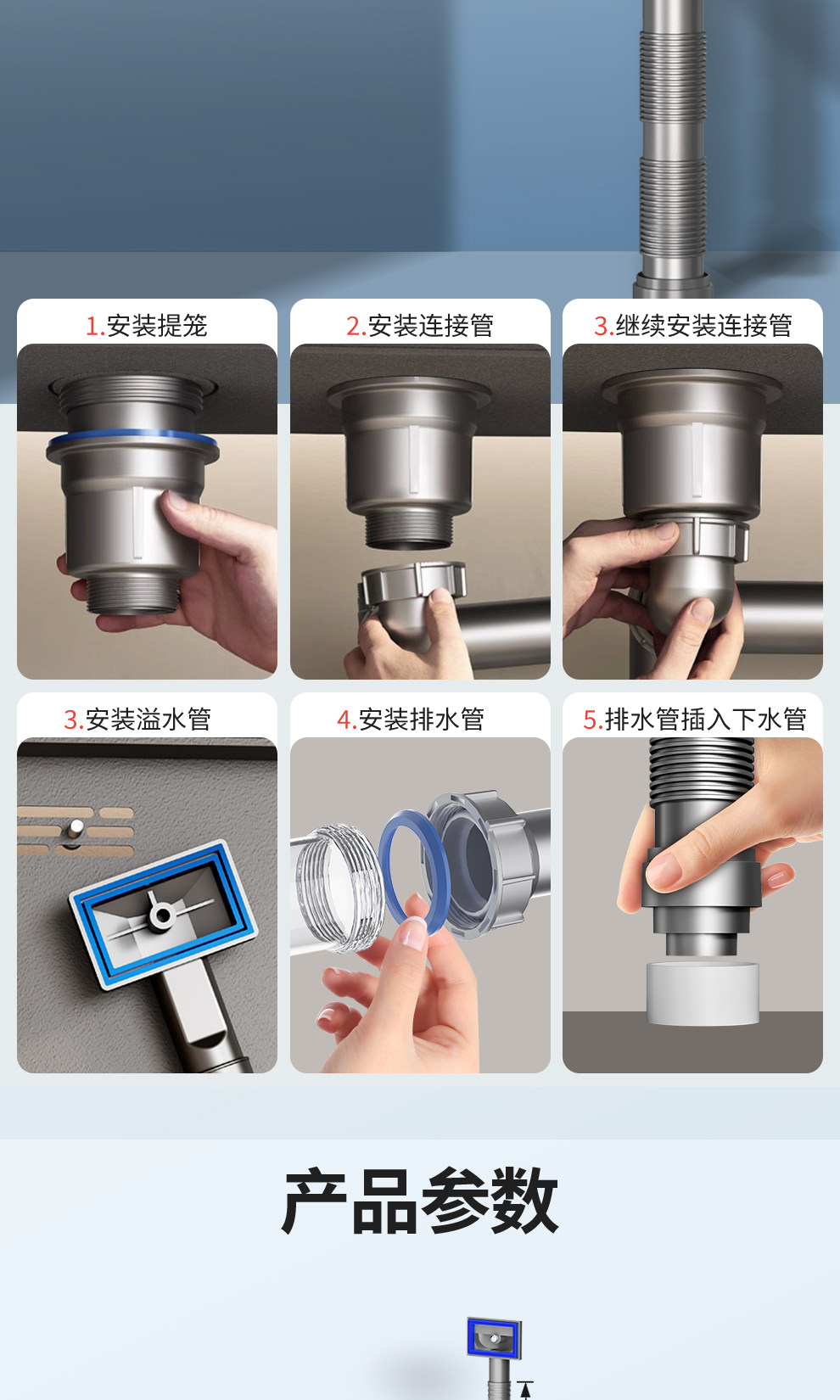 1.安装提笼

2.安装连接管

3.继续安装连接管

3.安装溢水管

4.安装排水管

5.排水管插入下水管

产品参数