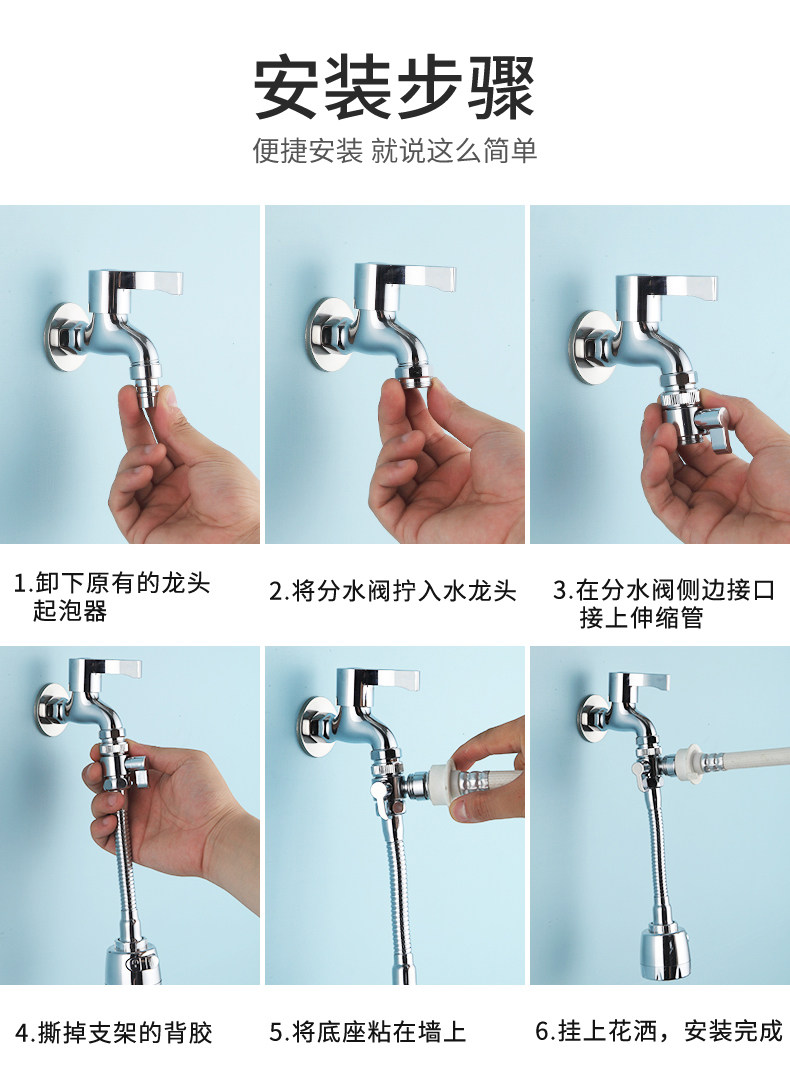 安装步骤

便捷安装 就说这么简单

1.卸下原有的龙头起泡器

2.将分水阀拧入水龙头

3.在分水阀侧边接口接上伸缩管

4.撕掉支架的背胶

5.将底座粘在墙上

6.挂上花洒，安装完成