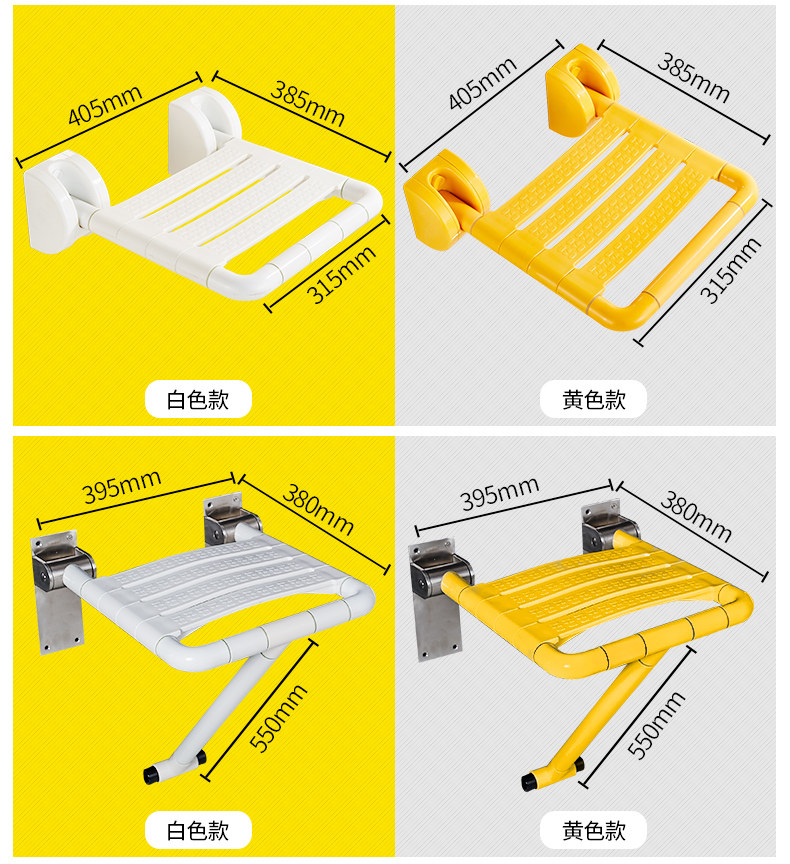 405mm
385mm
315mm
白色款

405mm
385mm
315mm
黄色款

395mm
380mm
550mm
白色款

395mm
380mm
550mm
黄色款