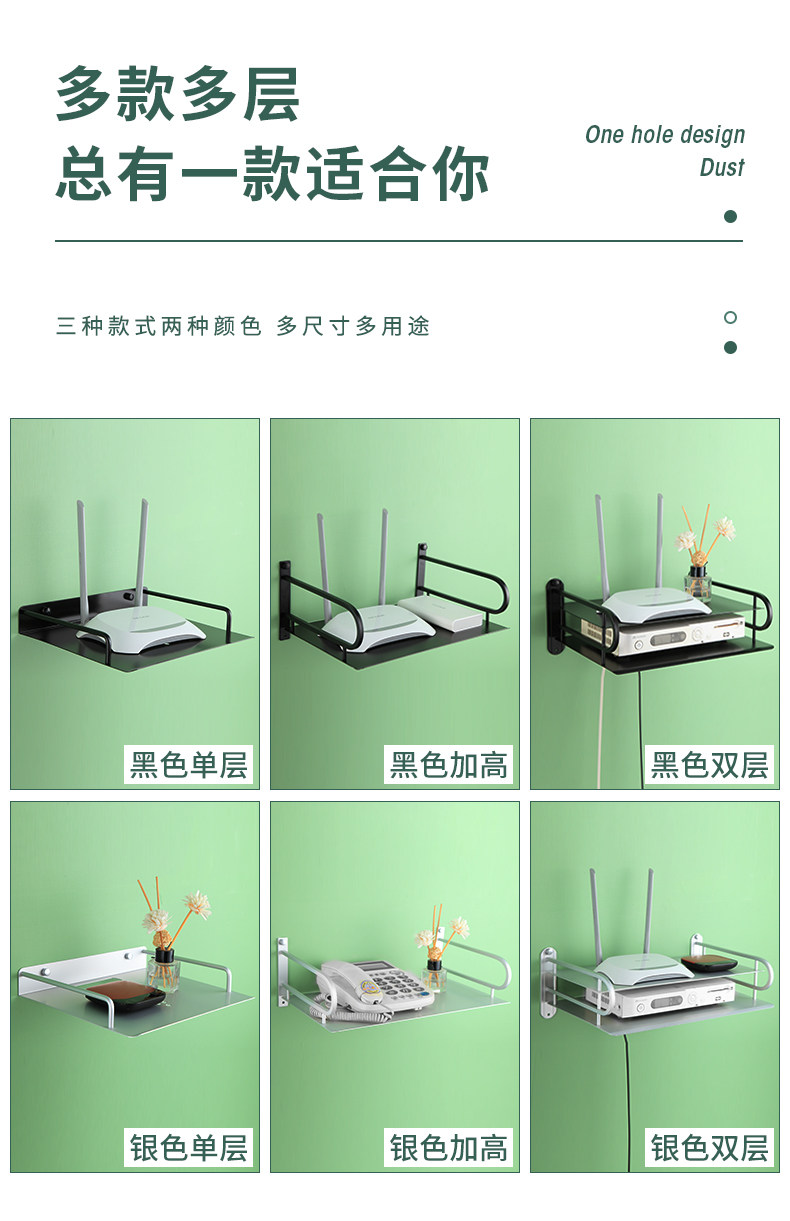 多款多层
总有一款适合你

One hole design
Dust

三种款式两种颜色 多尺寸多用途

黑色单层

黑色加高

黑色双层

银色单层

银色加高

银色双层