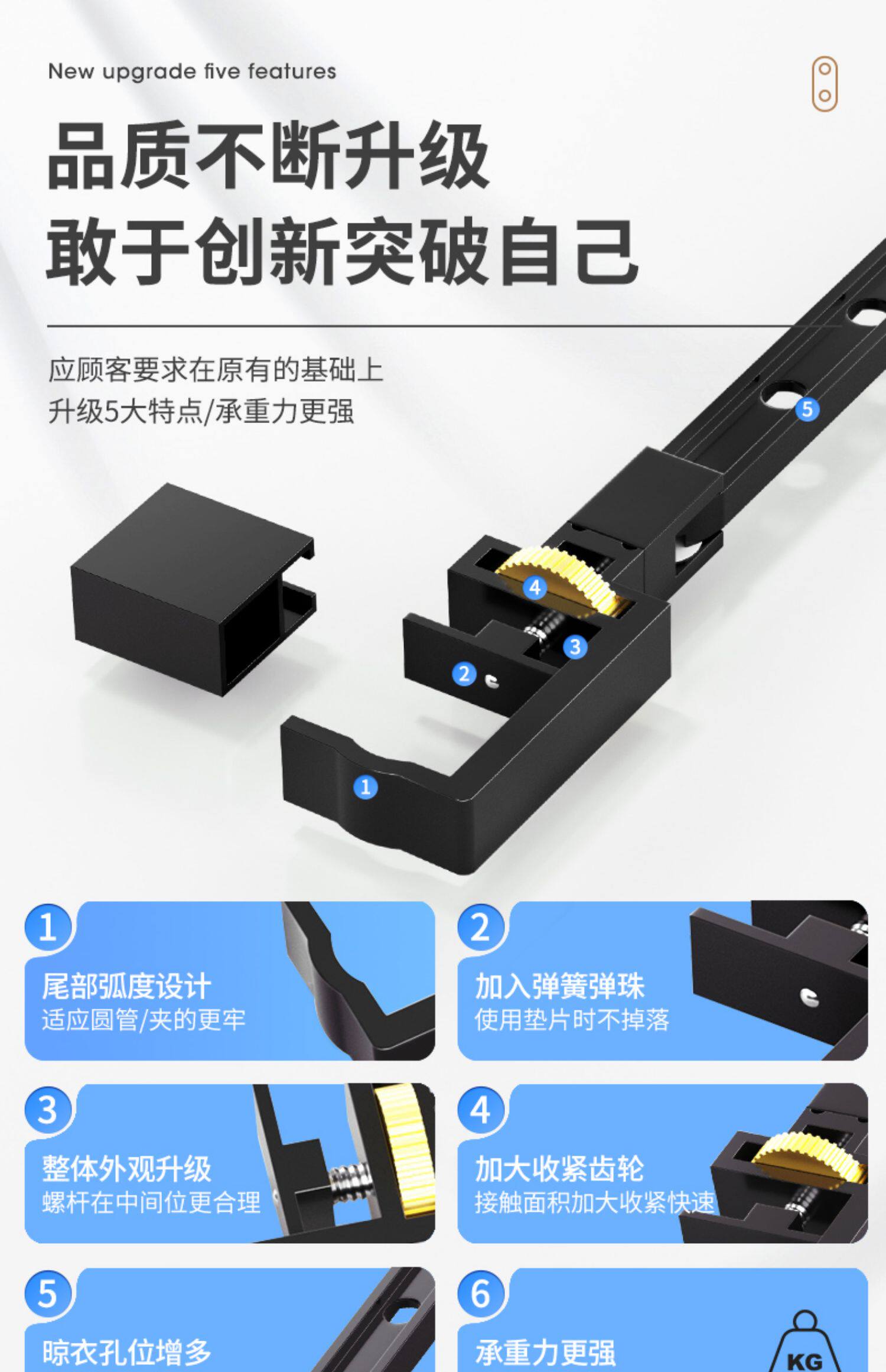 New upgrade five features

品质不断升级
敢于创新突破自己

应顾客要求在原有的基础上
升级5大特点/承重力更强

5
4
3
2
1

1
尾部弧度设计
适应圆管/夹的更牢

2
加入弹簧弹珠
使用垫片时不掉落

3
整体外观升级
螺杆在中间位更合理

4
加大收紧齿轮
接触面积加大收紧快速

5
晾衣孔位增多

6
承重力更强
KG