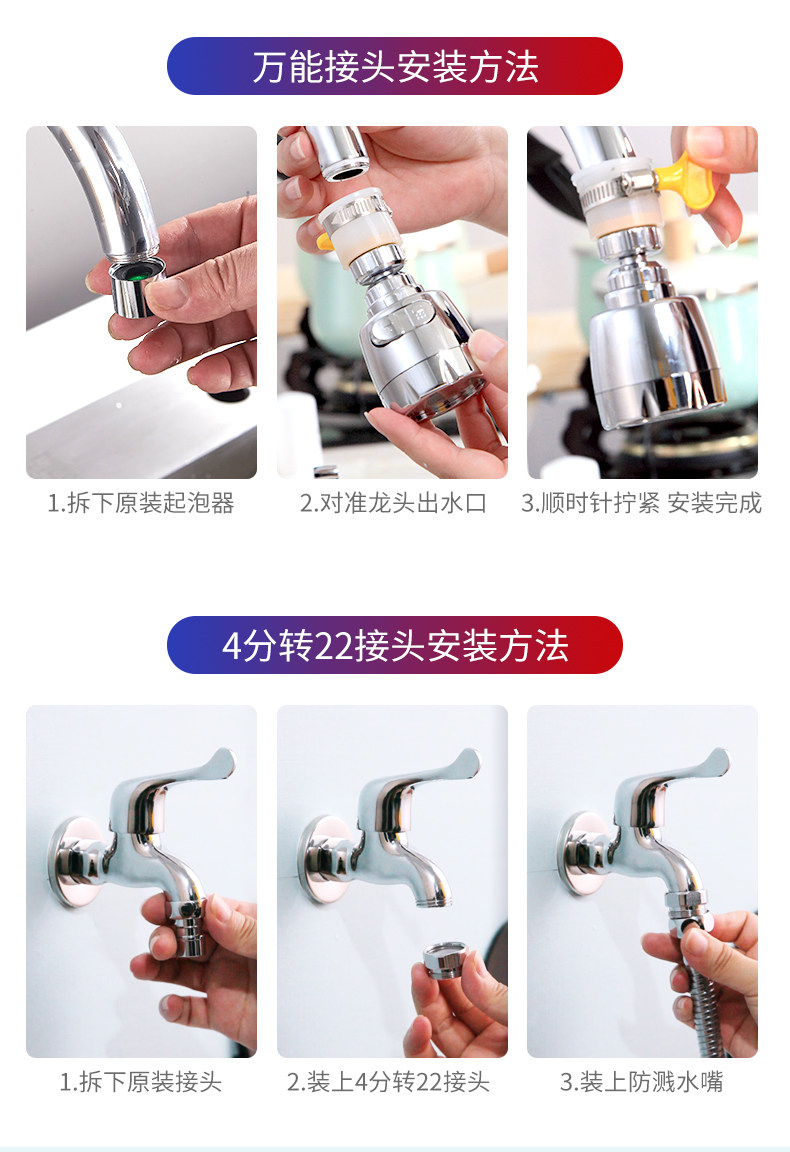 万能接头安装方法

1.拆下原装起泡器

2.对准龙头出水口

3.顺时针拧紧 安装完成

4分转22接头安装方法

1.拆下原装接头

2.装上4分转22接头

3.装上防溅水嘴