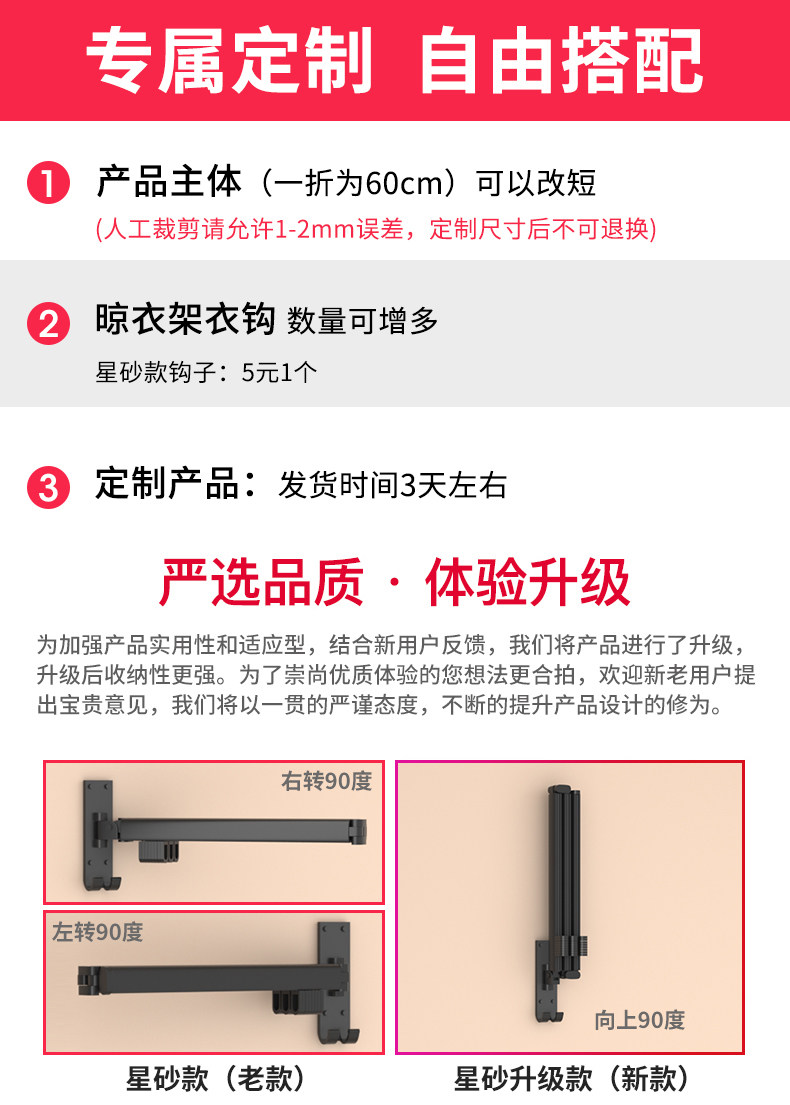 专属定制 自由搭配

1 产品主体（一折为60cm）可以改短
(人工裁剪请允许1-2mm误差，定制尺寸后不可退换)

2 晾衣架衣钩 数量可增多
星砂款钩子：5元1个

3 定制产品：发货时间3天左右

严选品质 · 体验升级

为加强产品实用性和适应型，结合新用户反馈，我们将产品进行了升级，升级后收纳性更强。为了崇尚优质体验的您想法更合拍，欢迎新老用户提出宝贵意见，我们将以一贯的严谨态度，不断的提升产品设计的修为。

右转90度

左转90度

向上90度

星砂款（老款）

星砂升级款（新款）