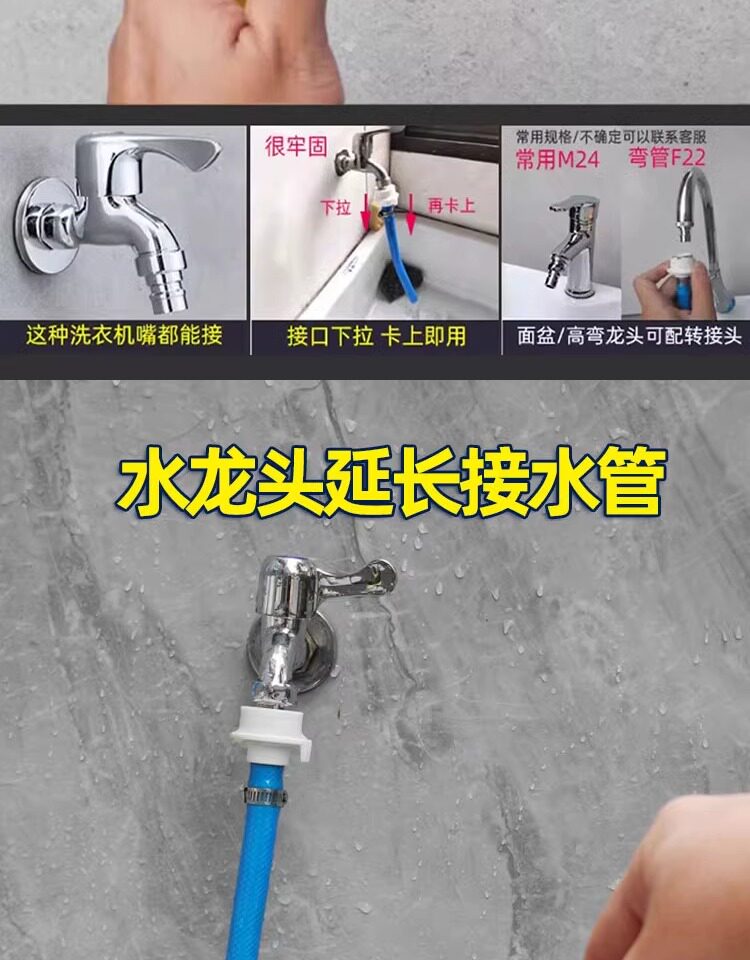 这种洗衣机嘴都能接

很牢固

下拉

再卡上

接口下拉 卡上即用

常用规格/不确定可以联系客服

常用M24

弯管F22

面盆/高弯龙头可配转接头

水龙头延长接水管