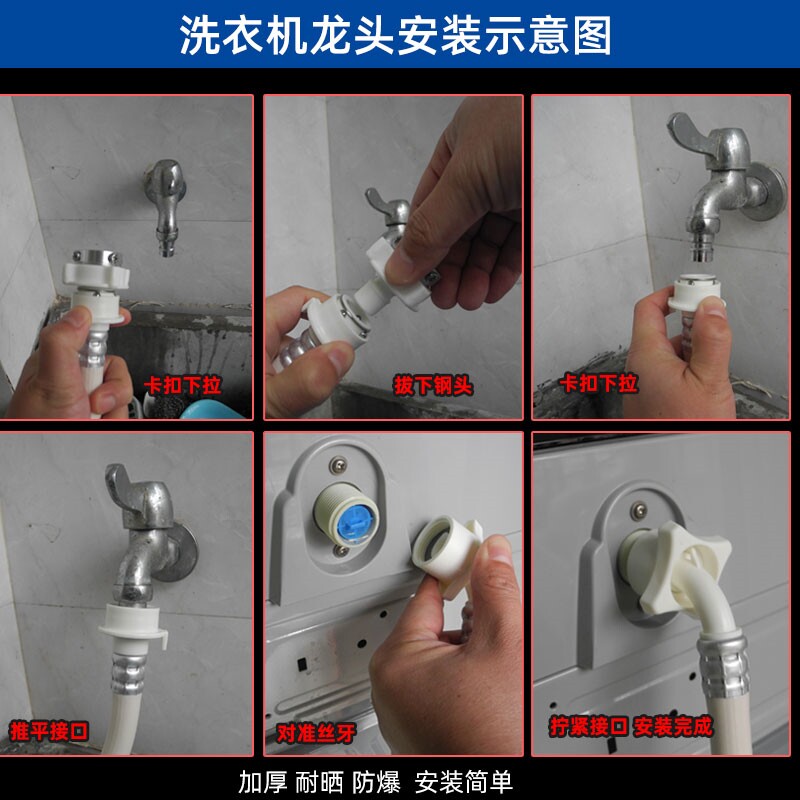 洗衣机龙头安装示意图

卡扣下拉

拔下钢头

卡扣下拉

推平接口

对准丝牙

拧紧接口 安装完成

加厚 耐晒 防爆 安装简单