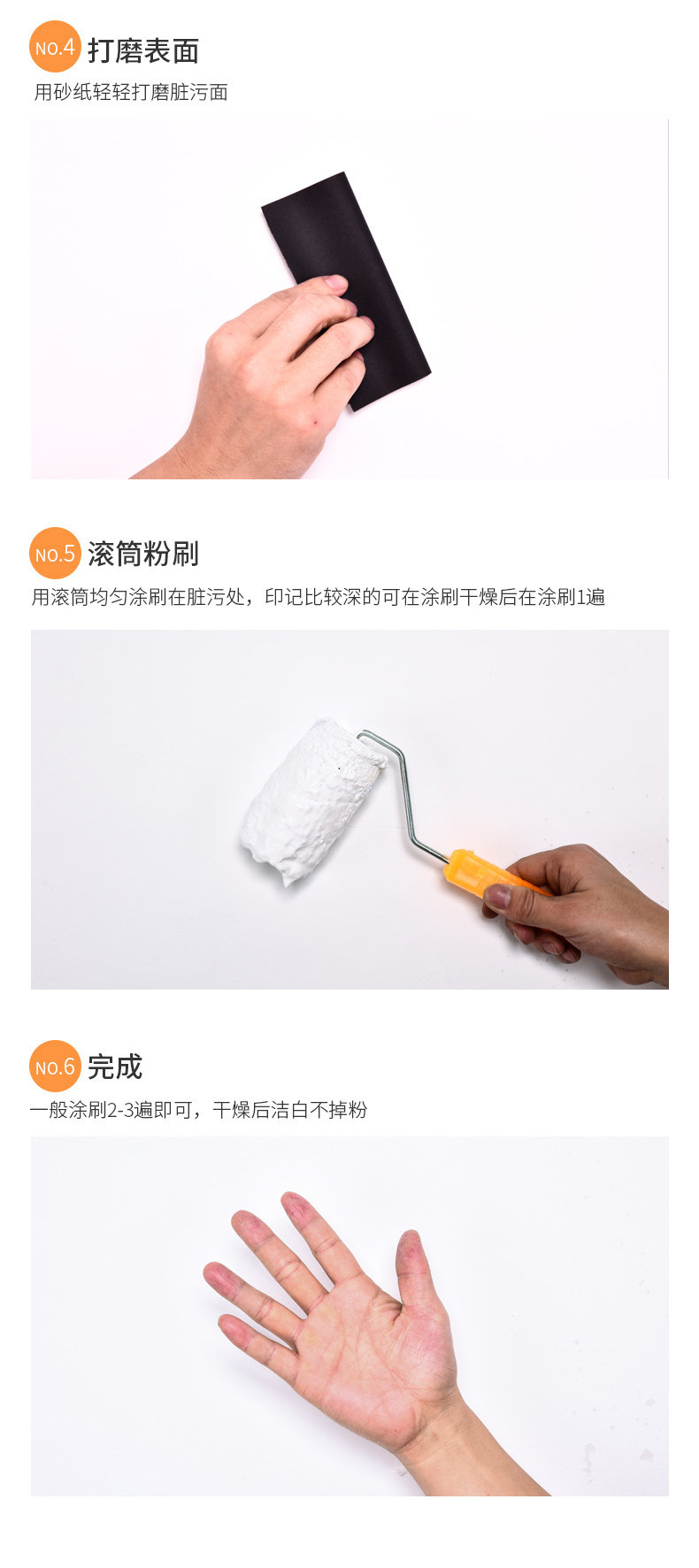 NO.4 打磨表面

用砂纸轻轻打磨脏污面

NO.5 滚筒粉刷

用滚筒均匀涂刷在脏污处，印记比较深的可在涂刷干燥后在涂刷1遍

NO.6 完成

一般涂刷2-3遍即可，干燥后洁白不掉粉