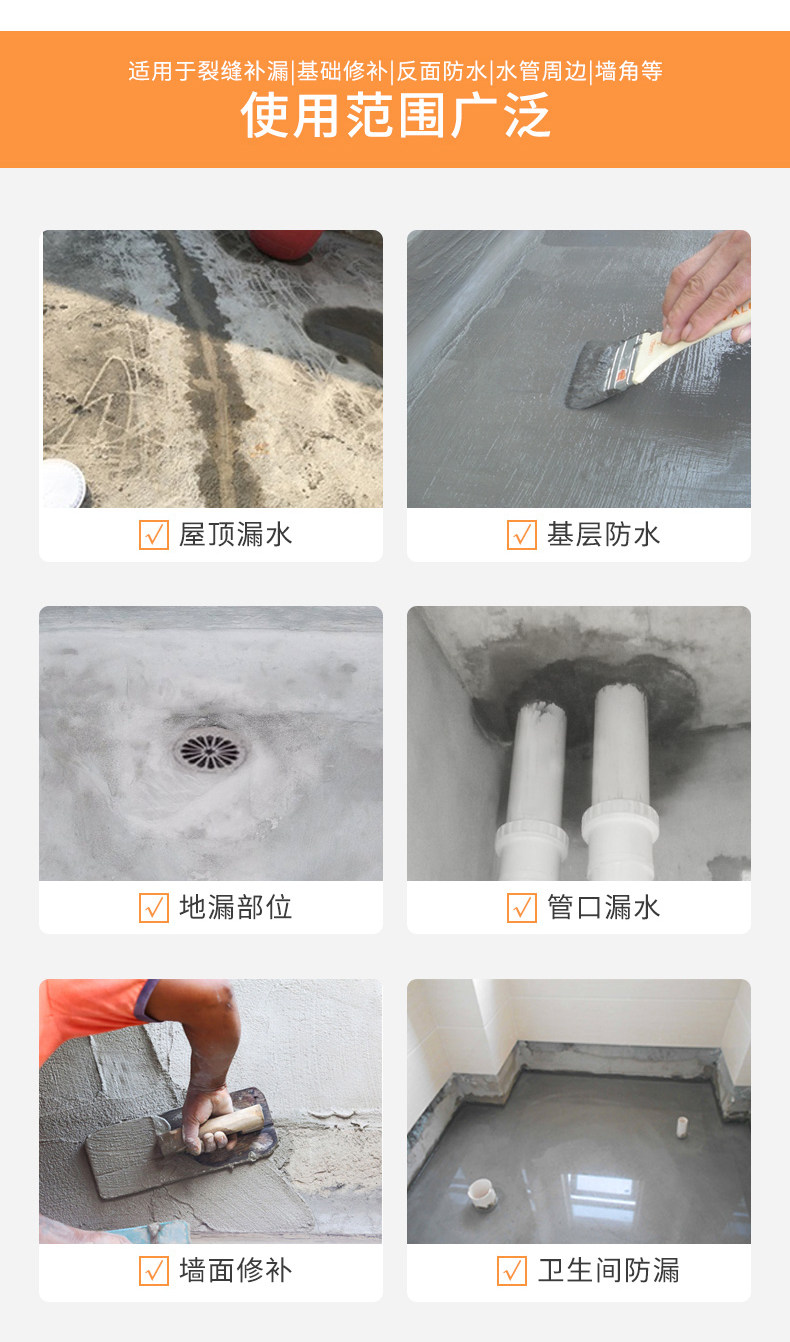 适用于裂缝补漏|基础修补|反面防水|水管周边|墙角等

使用范围广泛

√ 屋顶漏水

√ 基层防水

√ 地漏部位

√ 管口漏水

√ 墙面修补

√ 卫生间防漏