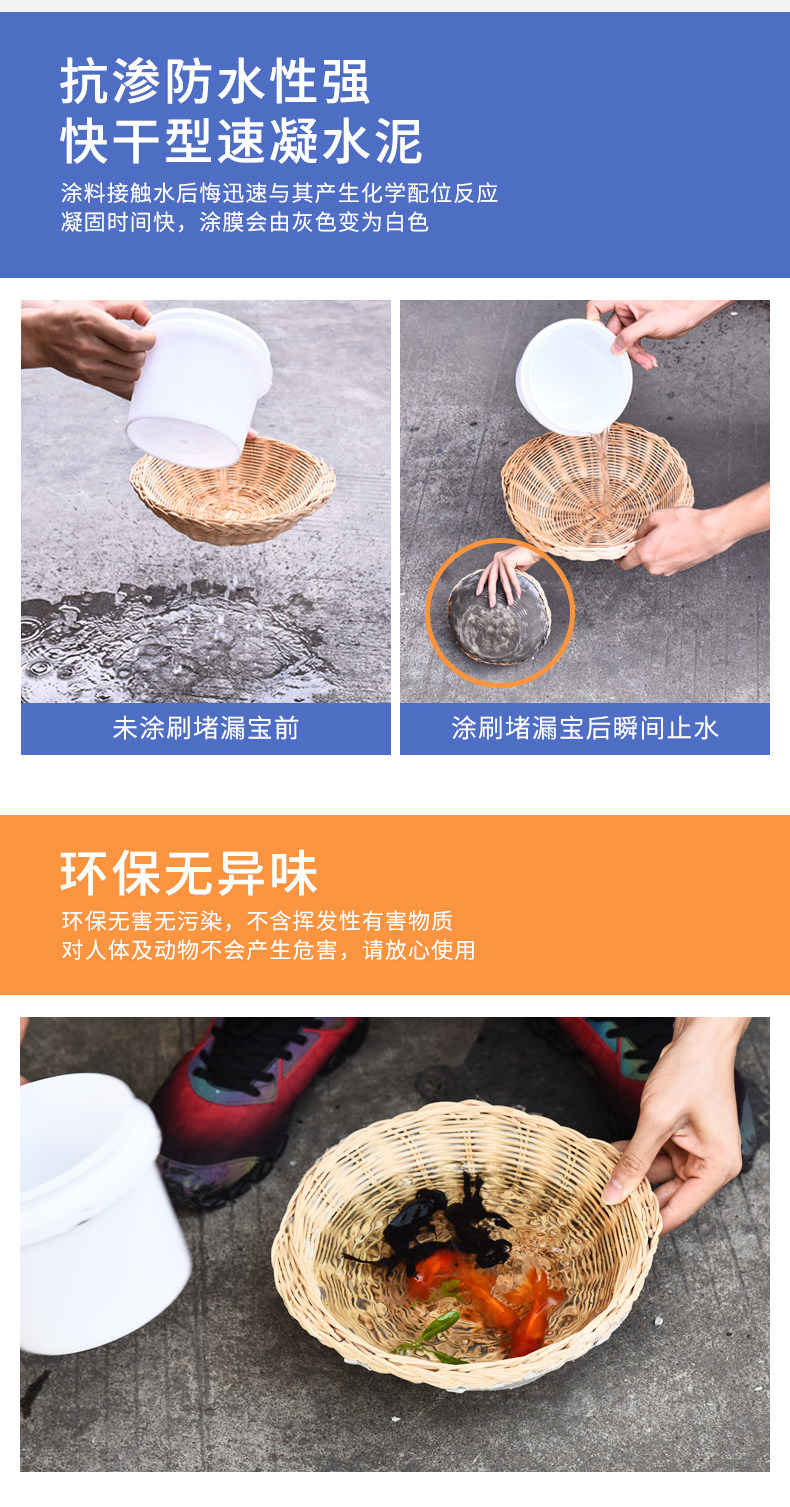 抗渗防水性强
快干型速凝水泥

涂料接触水后悔迅速与其产生化学配位反应
凝固时间快，涂膜会由灰色变为白色

未涂刷堵漏宝前

涂刷堵漏宝后瞬间止水

环保无异味

环保无害无污染，不含挥发性有害物质
对人体及动物不会产生危害，请放心使用