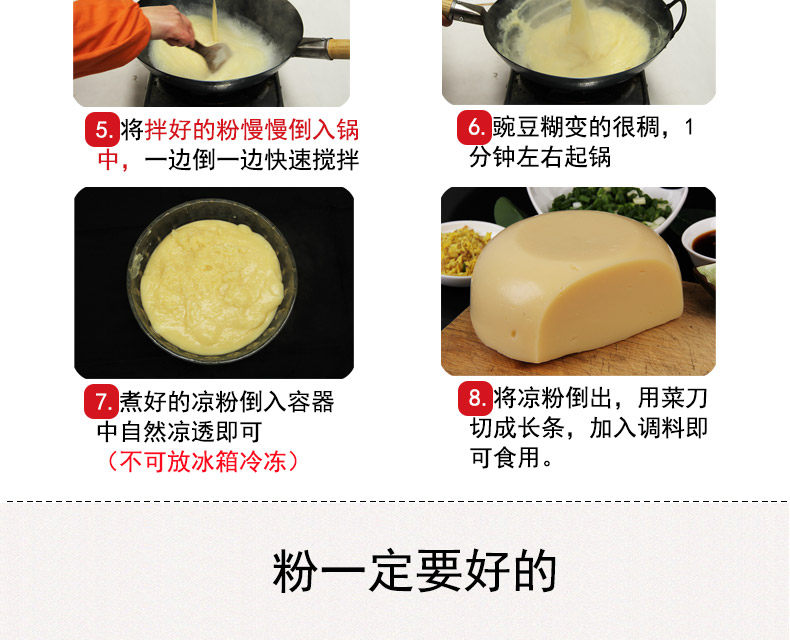 5. 将拌好的粉慢慢倒入锅中，一边倒一边快速搅拌

6. 豌豆糊变的很稠，1分钟左右起锅

7. 煮好的凉粉倒入容器中自然凉透即可
（不可放冰箱冷冻）

8. 将凉粉倒出，用菜刀切成长条，加入调料即可食用。

粉一定要好的