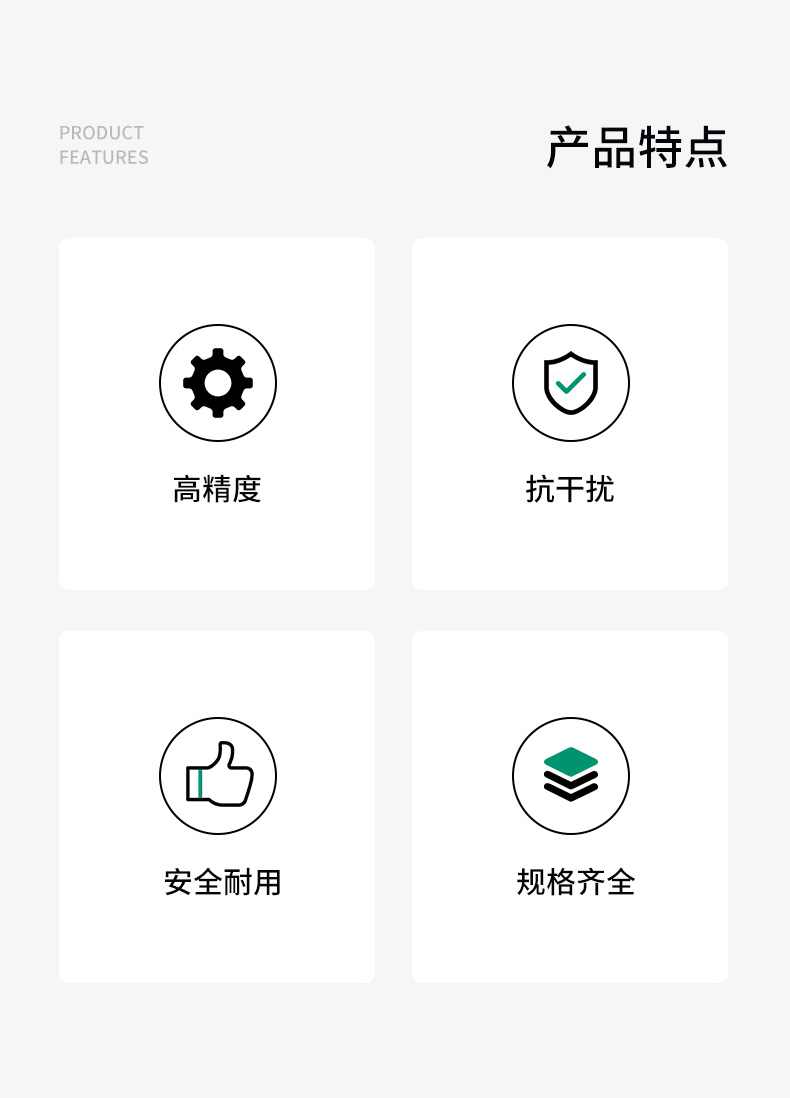 PRODUCT
FEATURES

产品特点

高精度

抗干扰

安全耐用

规格齐全