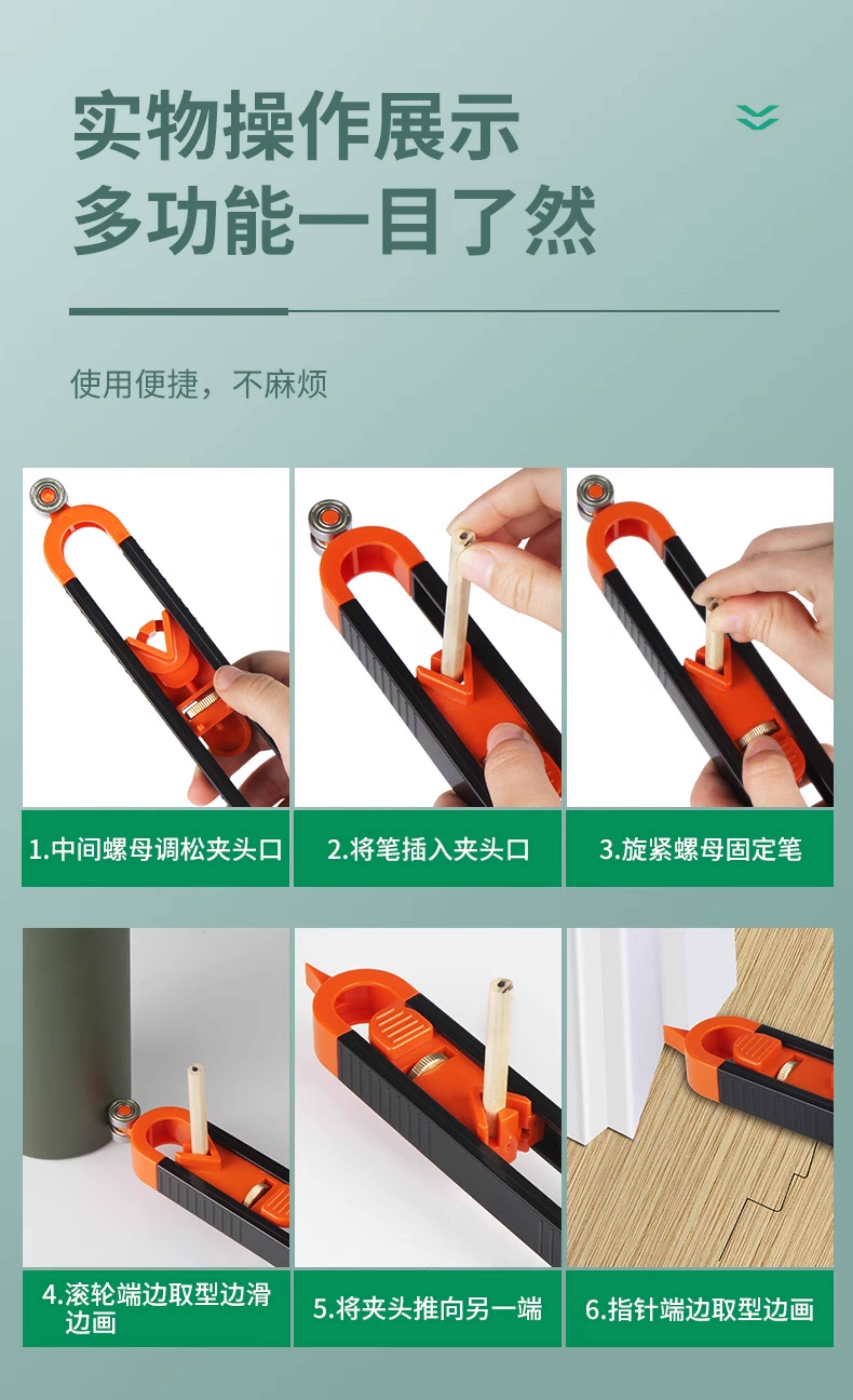 实物操作展示
多功能一目了然

使用便捷，不麻烦

1.中间螺母调松夹头口

2.将笔插入夹头口

3.旋紧螺母固定笔

4.滚轮端边取型边滑边画

5.将夹头推向另一端

6.指针端边取型边画