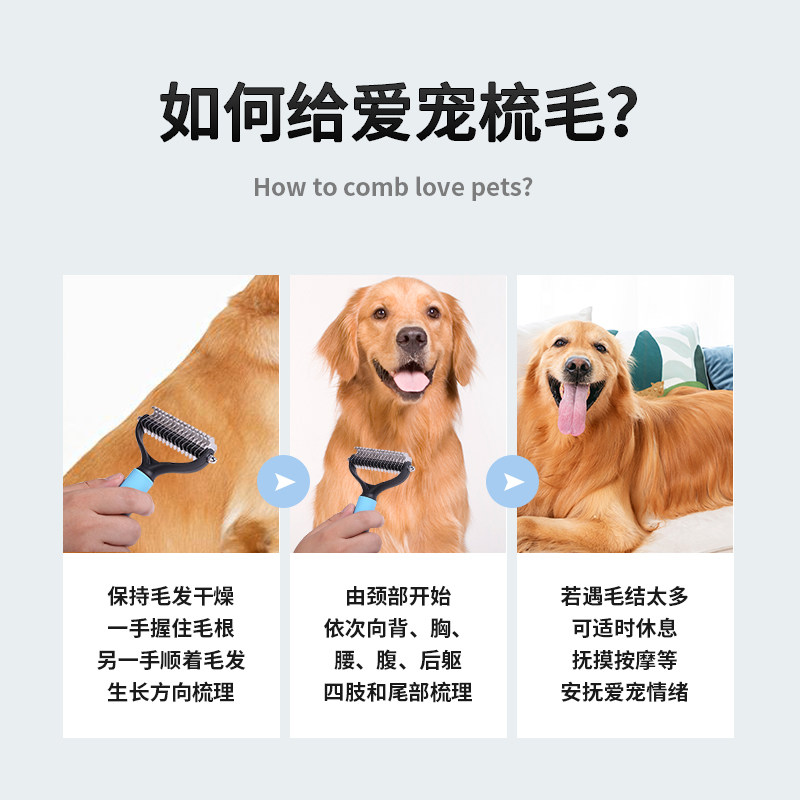 如何给爱宠梳毛?

How to comb love pets?

保持毛发干燥
一手握住毛根
另一手顺着毛发
生长方向梳理

由颈部开始
依次向背、胸、
腰、腹、后躯
四肢和尾部梳理

若遇毛结太多
可适时休息
抚摸按摩等
安抚爱宠情绪