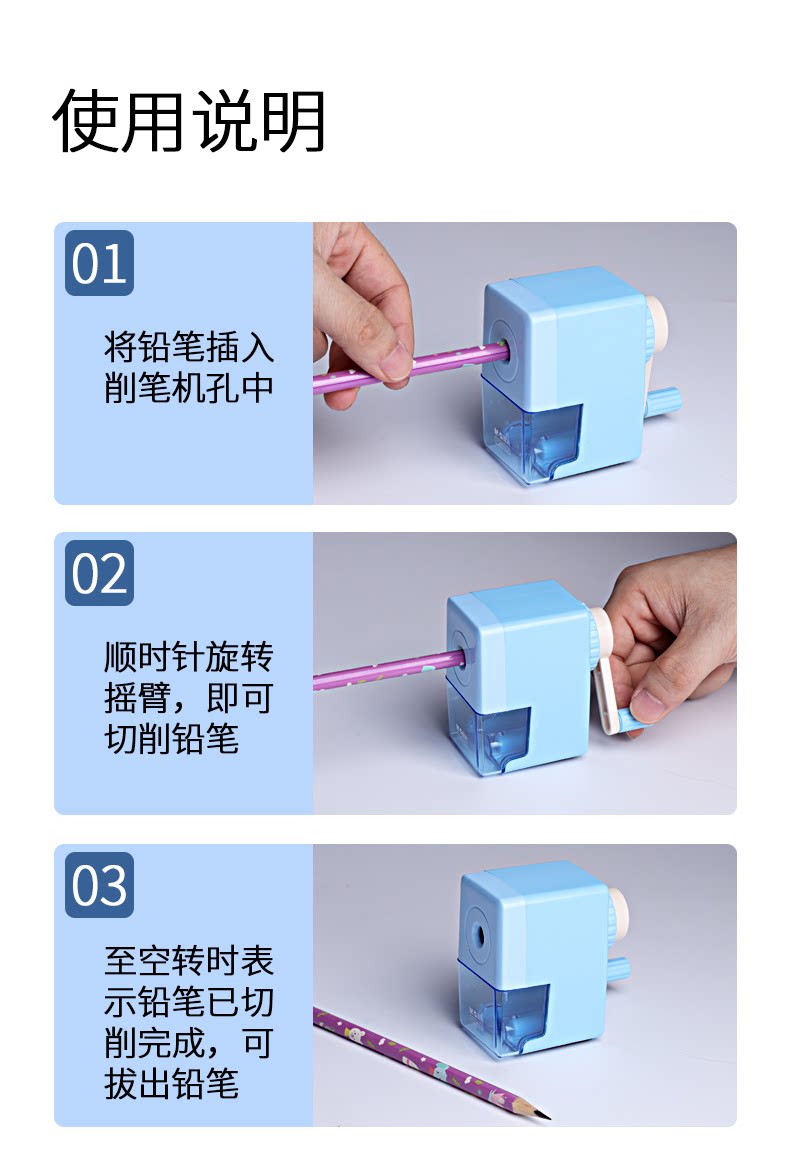 使用说明

01

将铅笔插入削笔机孔中

02

顺时针旋转摇臂，即可切削铅笔

03

至空转时表示铅笔已切削完成，可拔出铅笔