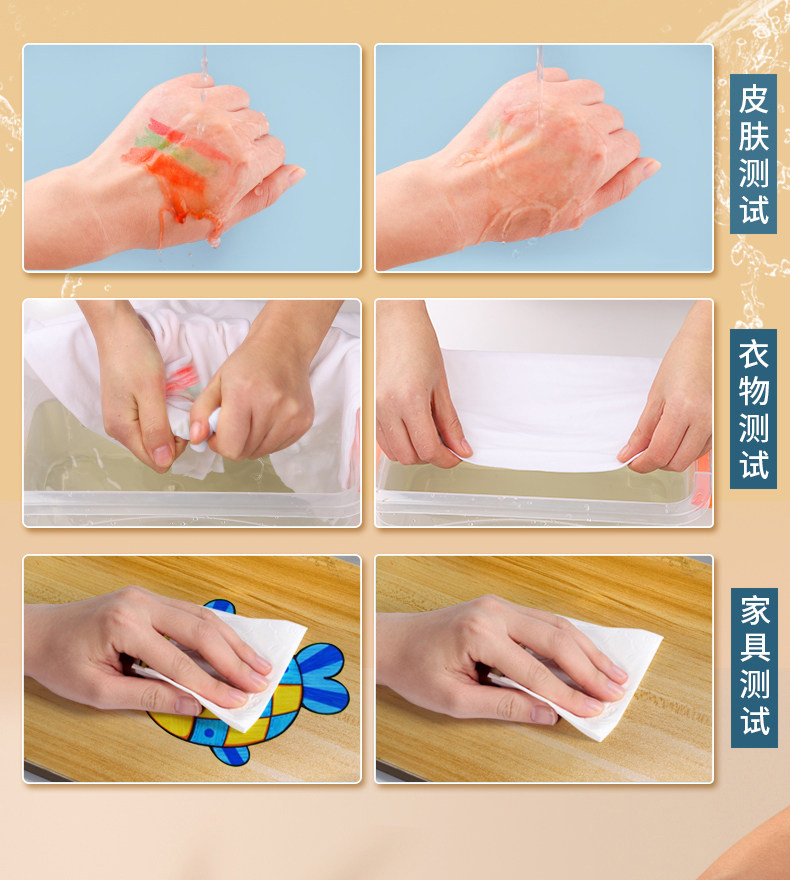 皮肤测试

衣物测试

家具测试