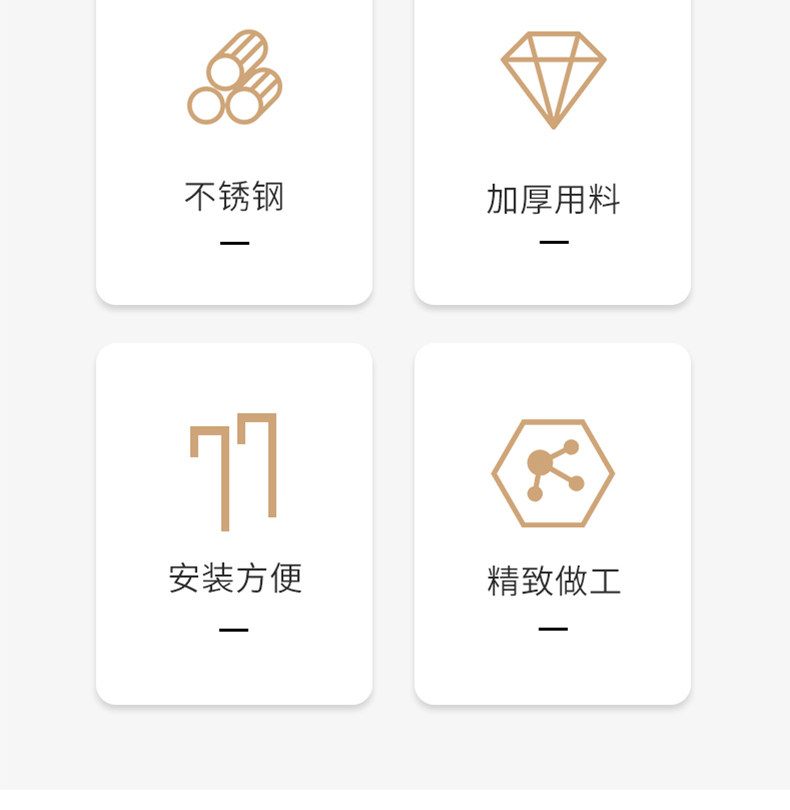 不锈钢

加厚用料

安装方便

精致做工