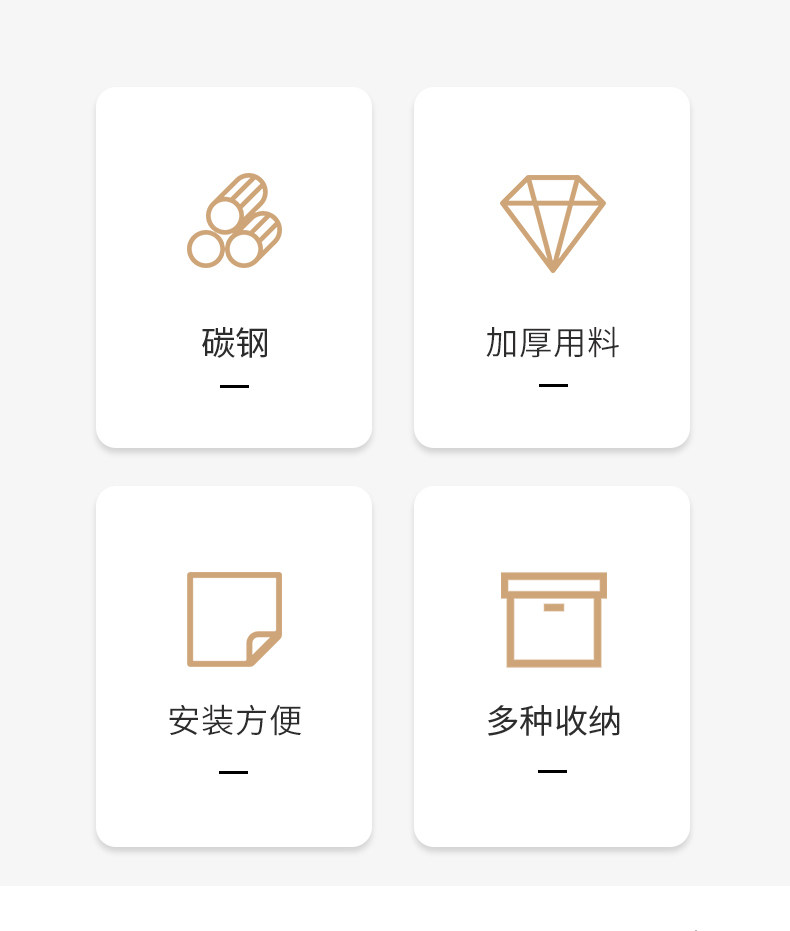 碳钢

加厚用料

安装方便

多种收纳