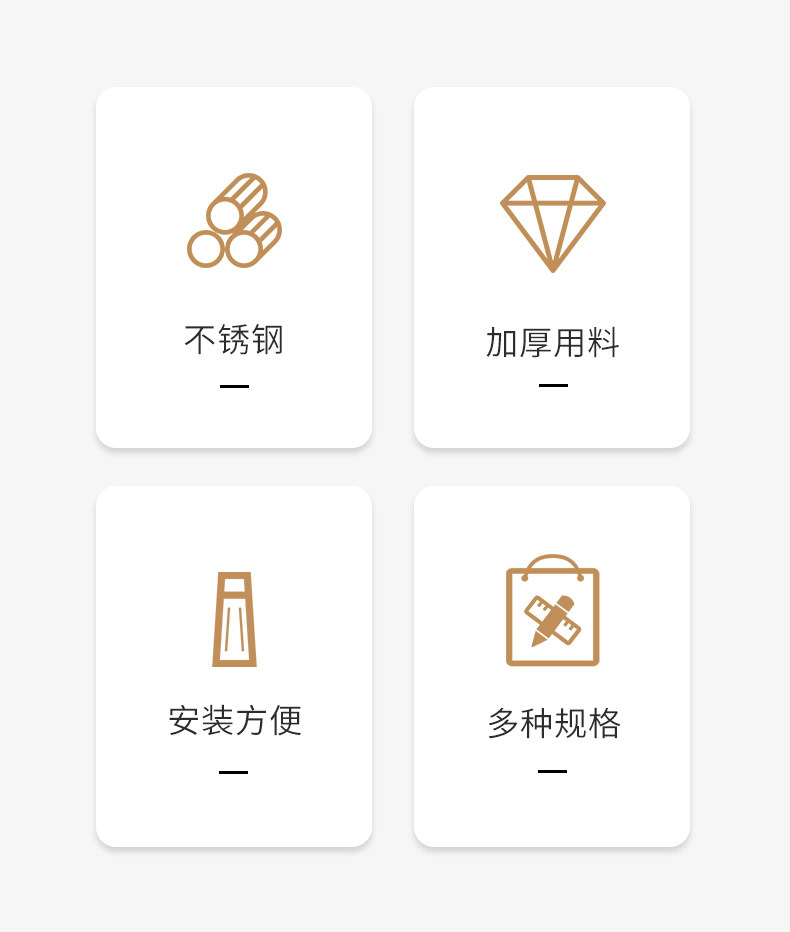 不锈钢

加厚用料

安装方便

多种规格