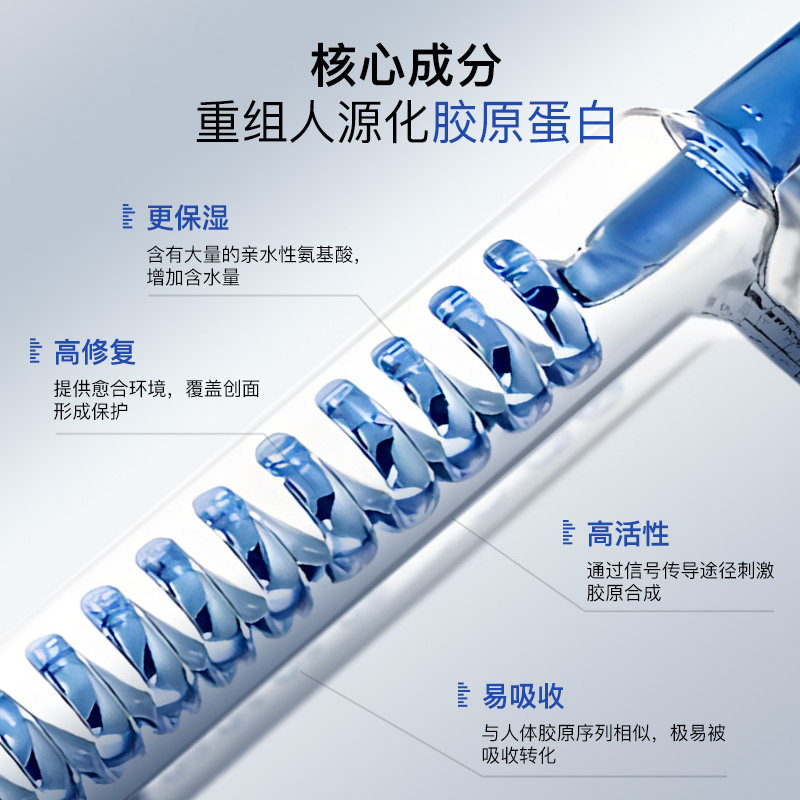 核心成分
重组人源化胶原蛋白

更保湿
含有大量的亲水性氨基酸，增加含水量

高修复
提供愈合环境，覆盖创面形成保护

高活性
通过信号传导途径刺激胶原合成

易吸收
与人体胶原序列相似，极易被吸收转化