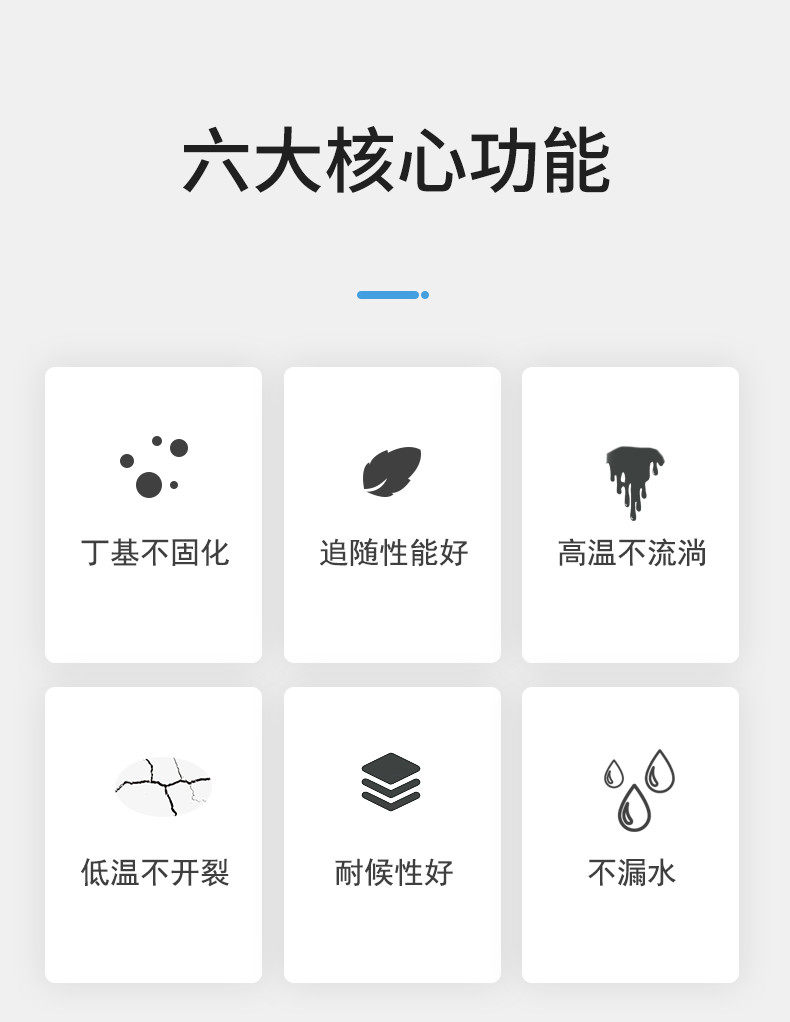 六大核心功能

丁基不固化

追随性能好

高温不流淌

低温不开裂

耐候性好

不漏水