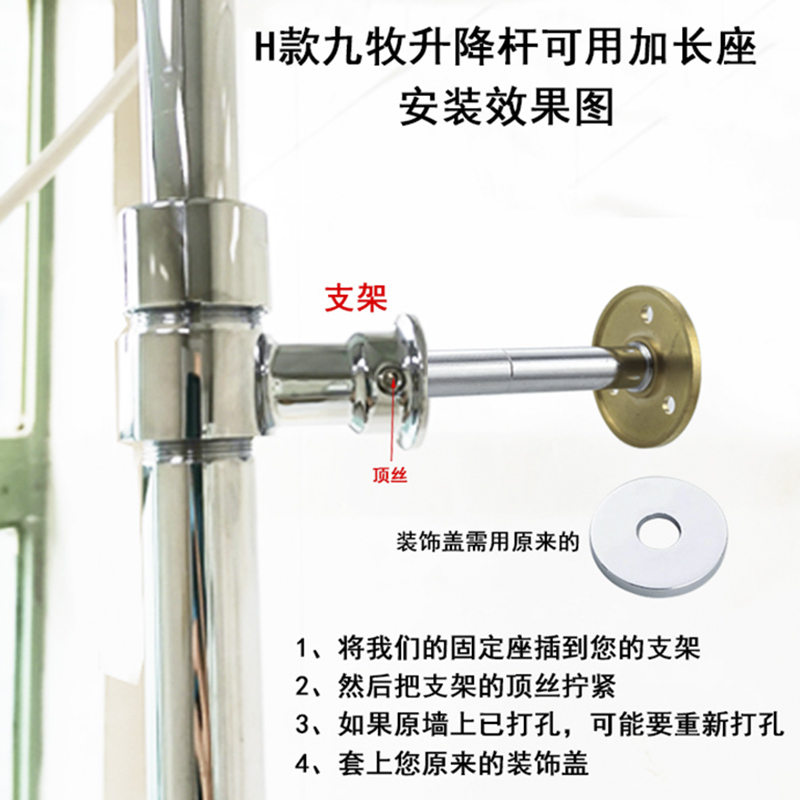 H款九牧升降杆可用加长座
安装效果图

支架

顶丝

装饰盖需用原来的

1、将我们的固定座插到您的支架
2、然后把支架的顶丝拧紧
3、如果原墙上已打孔，可能要重新打孔
4、套上您原来的装饰盖